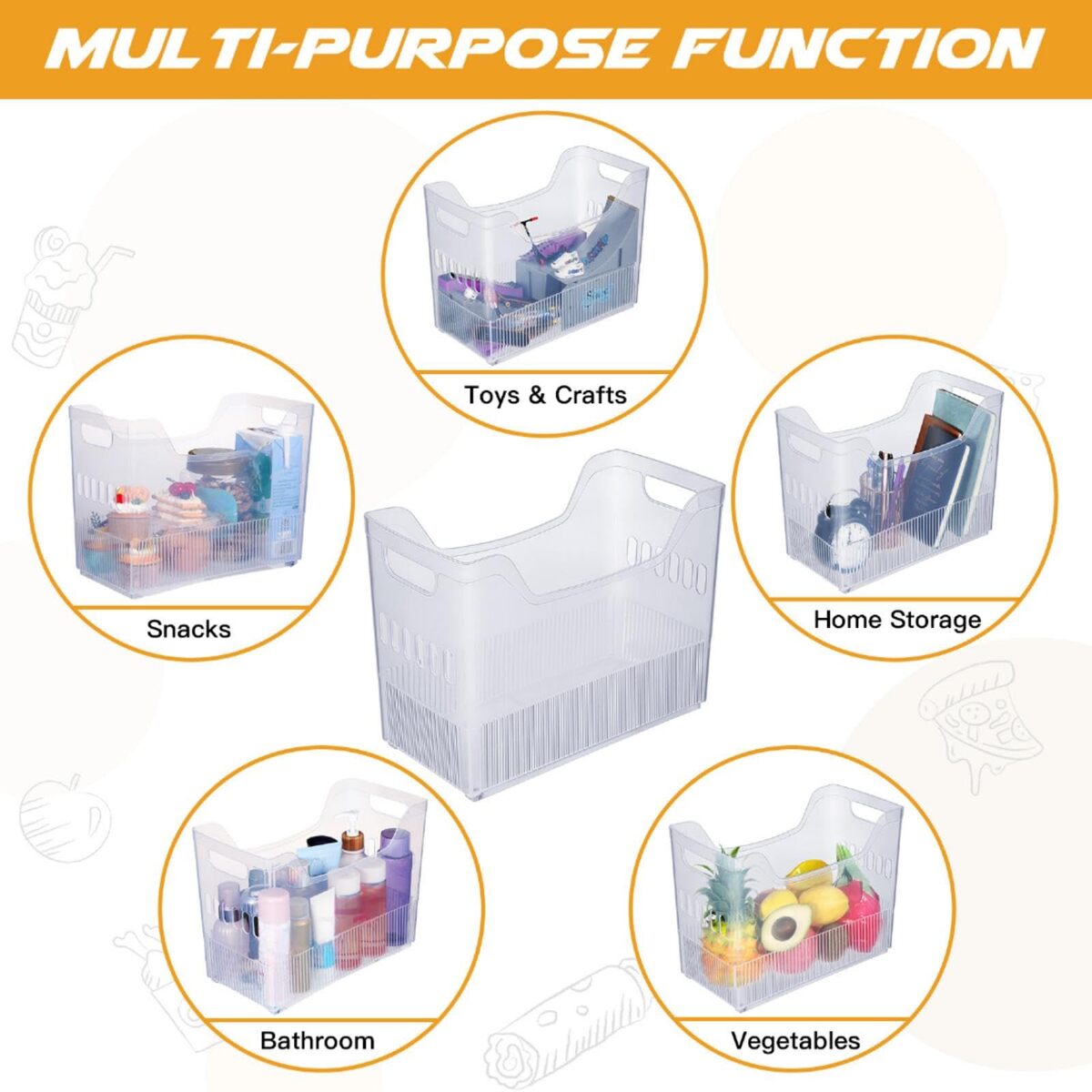 MULTI-PURPOSE FUNCTION

Toys & Crafts

Snacks

Home Storage

Bathroom

Vegetables