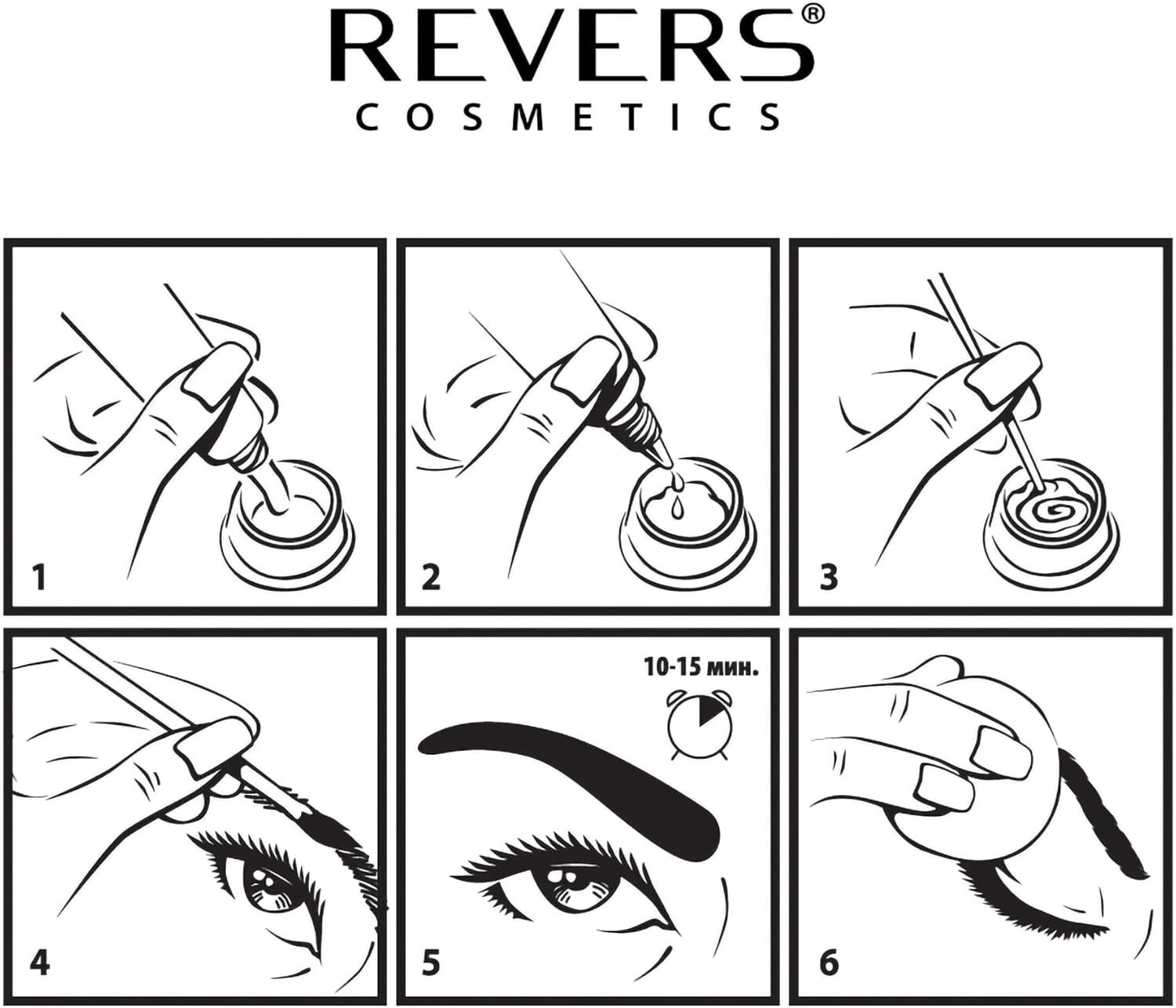 REVERS®
COSMETICS

1

2

3

4

10-15 мин.

5

6