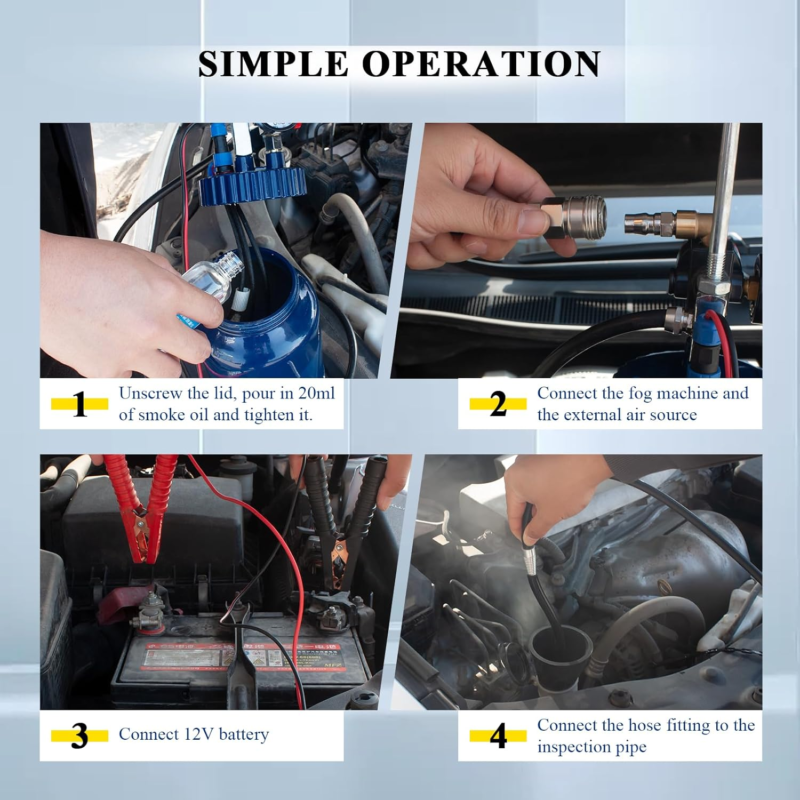 SIMPLE OPERATION

1 Unscrew the lid, pour in 20ml of smoke oil and tighten it.

2 Connect the fog machine and the external air source

3 Connect 12V battery

4 Connect the hose fitting to the inspection pipe