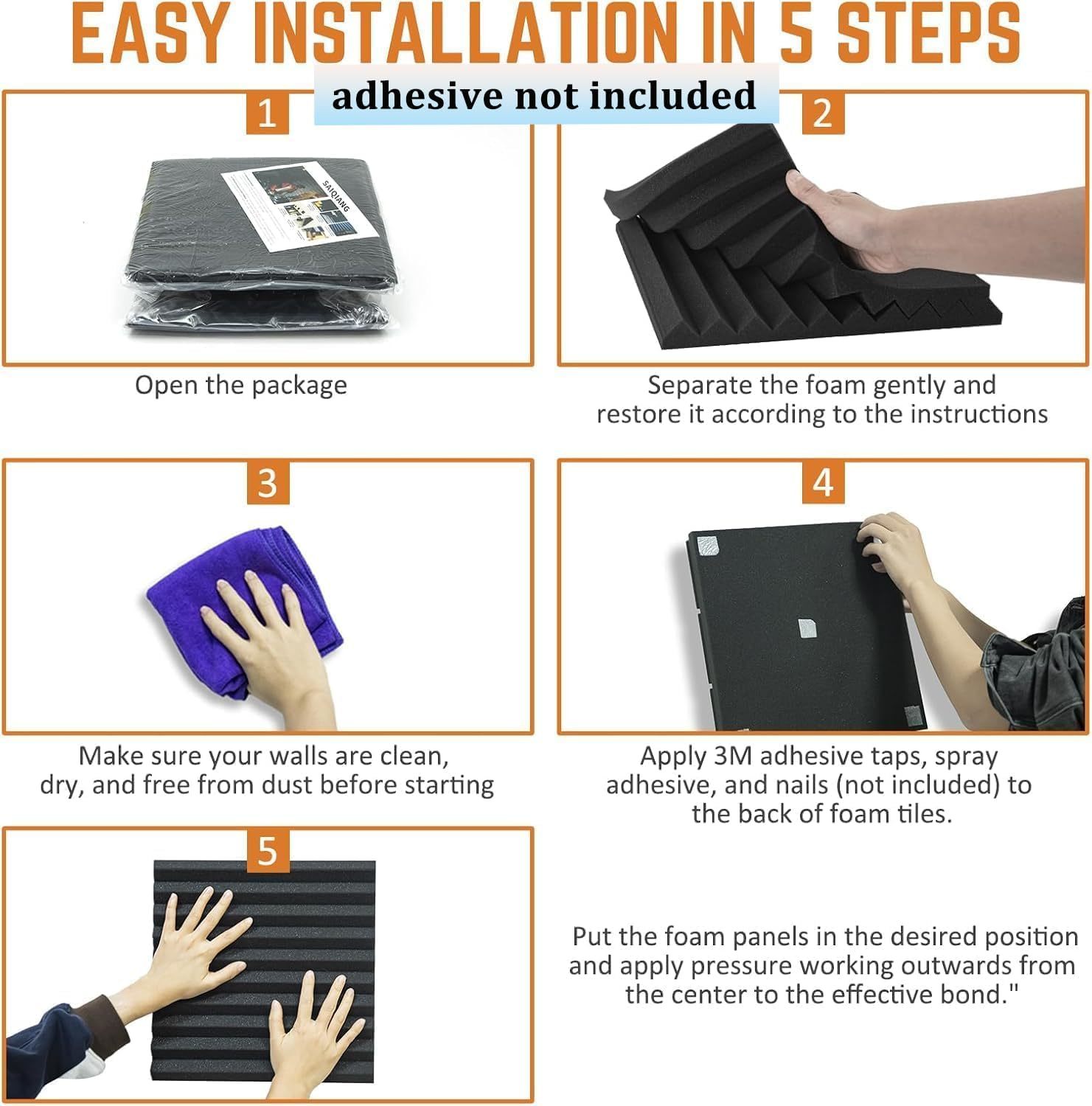 EASY INSTALLATION IN 5 STEPS

adhesive not included

1

SAIQIANG

Open the package

2

Separate the foam gently and restore it according to the instructions

3

Make sure your walls are clean, dry, and free from dust before starting

4

Apply 3M adhesive taps, spray adhesive, and nails (not included) to the back of foam tiles.

5

Put the foam panels in the desired position and apply pressure working outwards from the center to the effective bond."