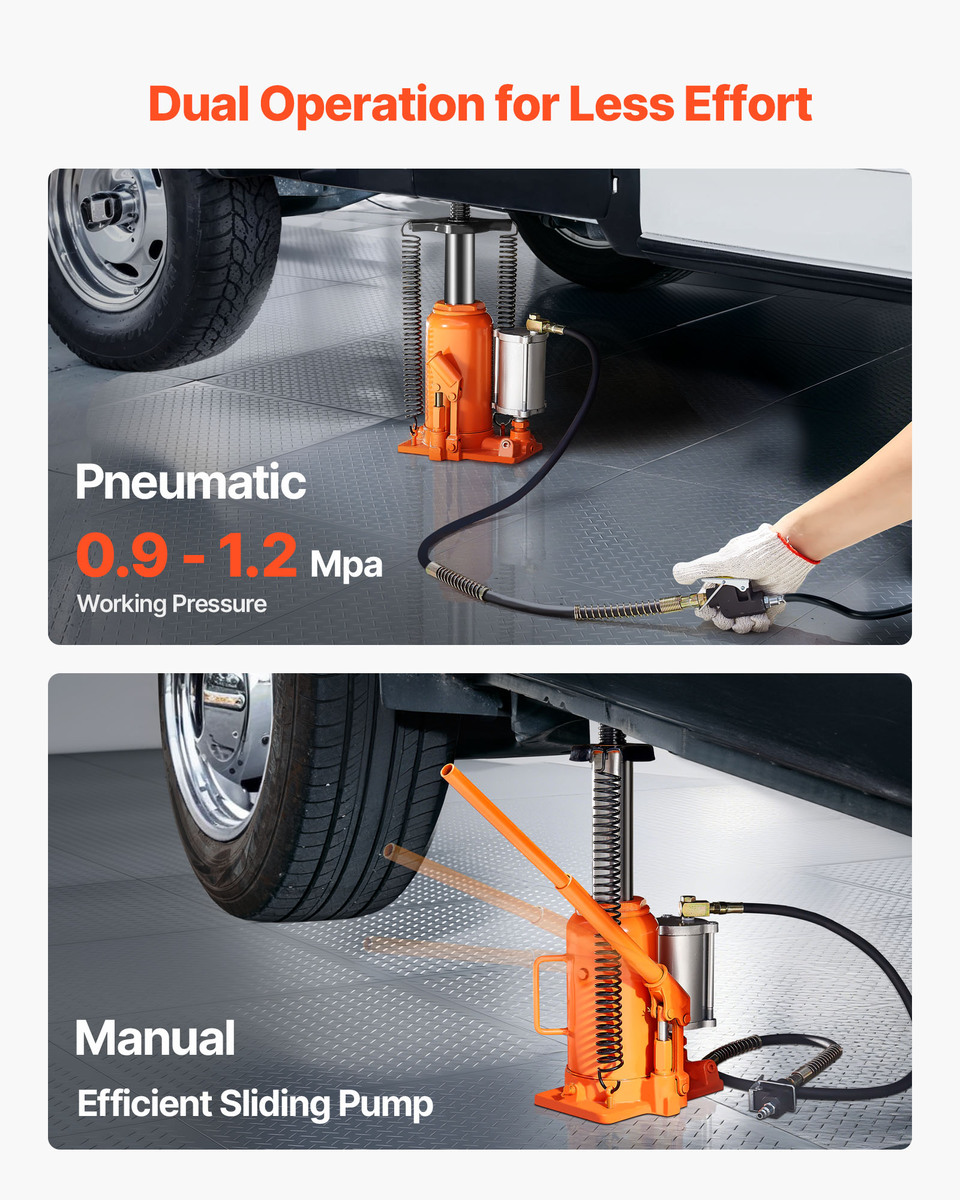 Dual Operation for Less Effort

Pneumatic

0.9 - 1.2 Mpa

Working Pressure

Manual

Efficient Sliding Pump