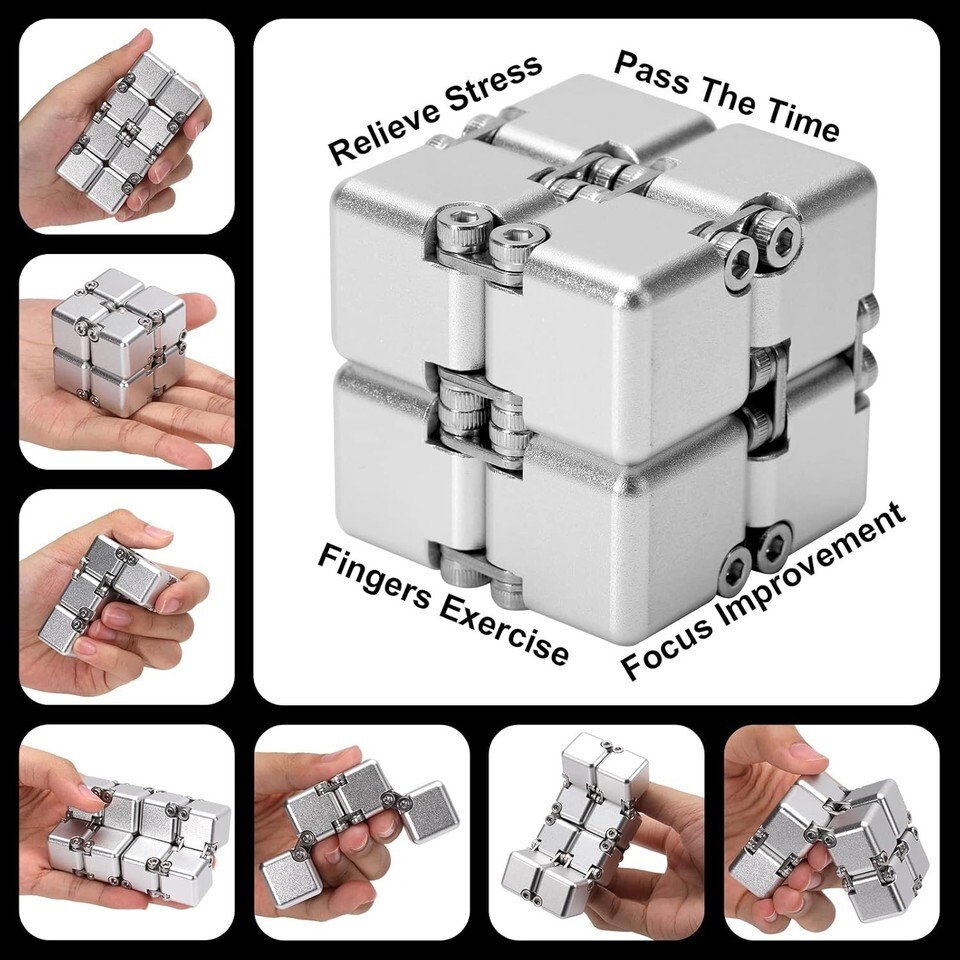 Relieve Stress
Pass The Time
Fingers Exercise
Focus Improvement