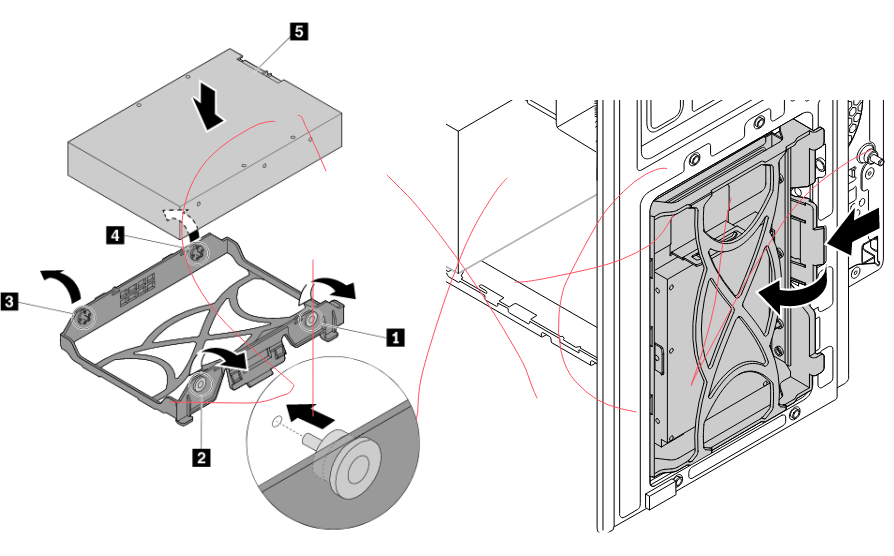 5
4
3
1
2