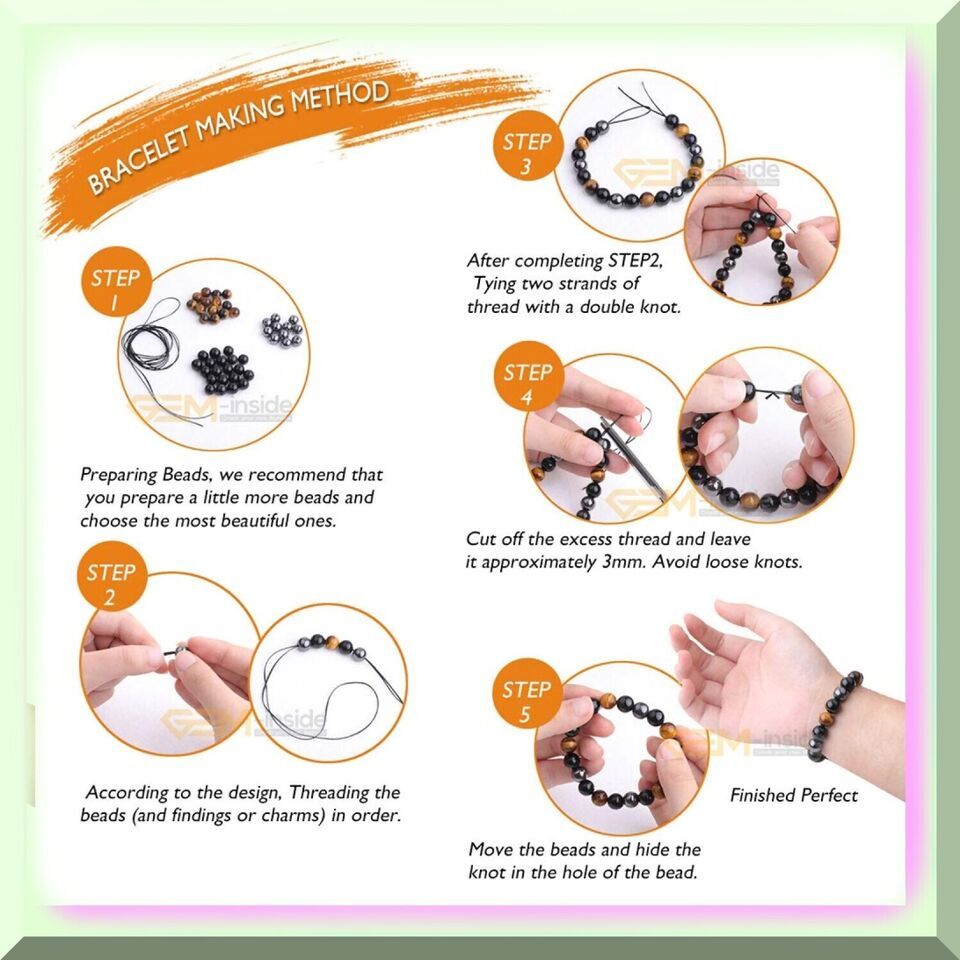 BRACELET MAKING METHOD

STEP 1

GEM-inside

Preparing Beads, we recommend that you prepare a little more beads and choose the most beautiful ones.

STEP 2

GEM-inside

According to the design, Threading the beads (and findings or charms) in order.

STEP 3

GEM-inside

After completing STEP2, Tying two strands of thread with a double knot.

STEP 4

GEM

Cut off the excess thread and leave it approximately 3mm. Avoid loose knots.

STEP 5

GEM-inside

Finished Perfect

Move the beads and hide the knot in the hole of the bead.