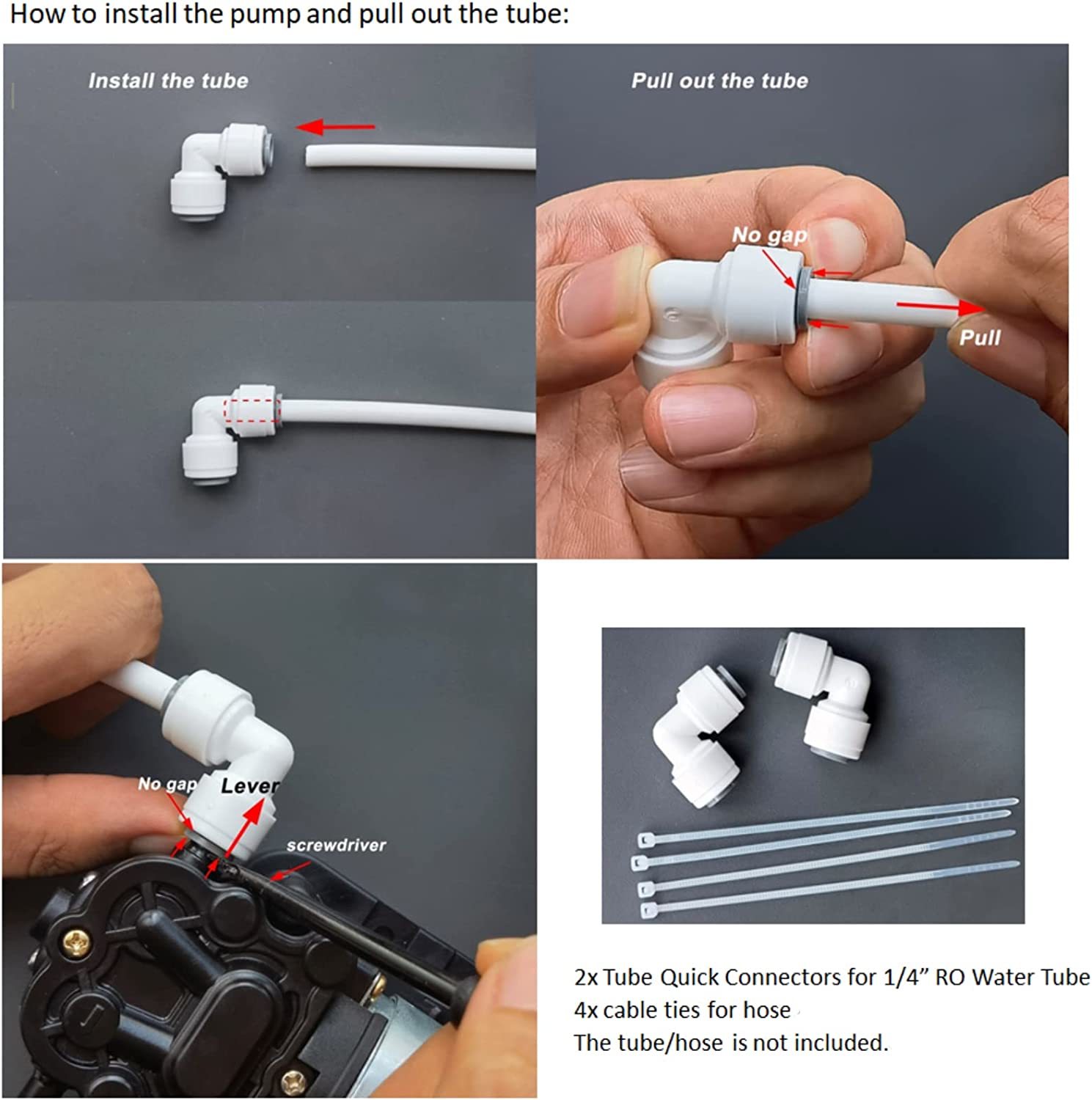 How to install the pump and pull out the tube:

Install the tube

Pull out the tube

No gap

Pull

No gap

Lever

screwdriver

2x Tube Quick Connectors for 1/4” RO Water Tube
4x cable ties for hose
The tube/hose is not included.