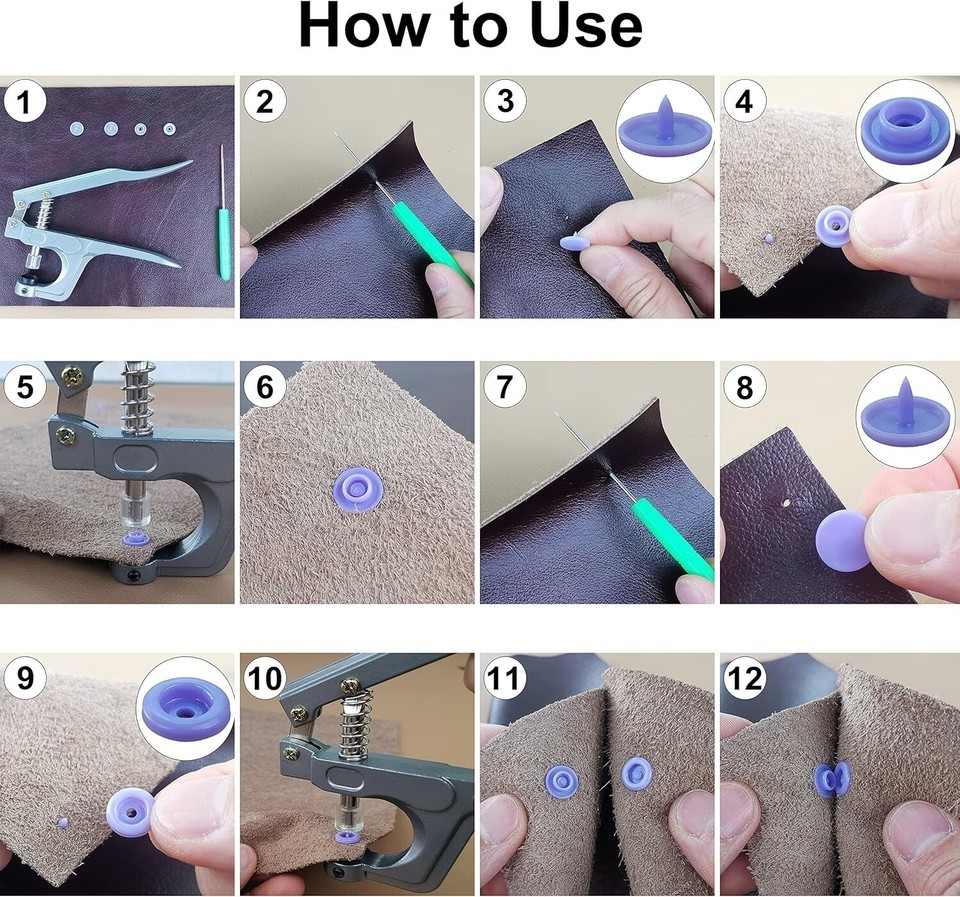 How to Use

1

2

3

4

5

6

7

8

9

10

11

12