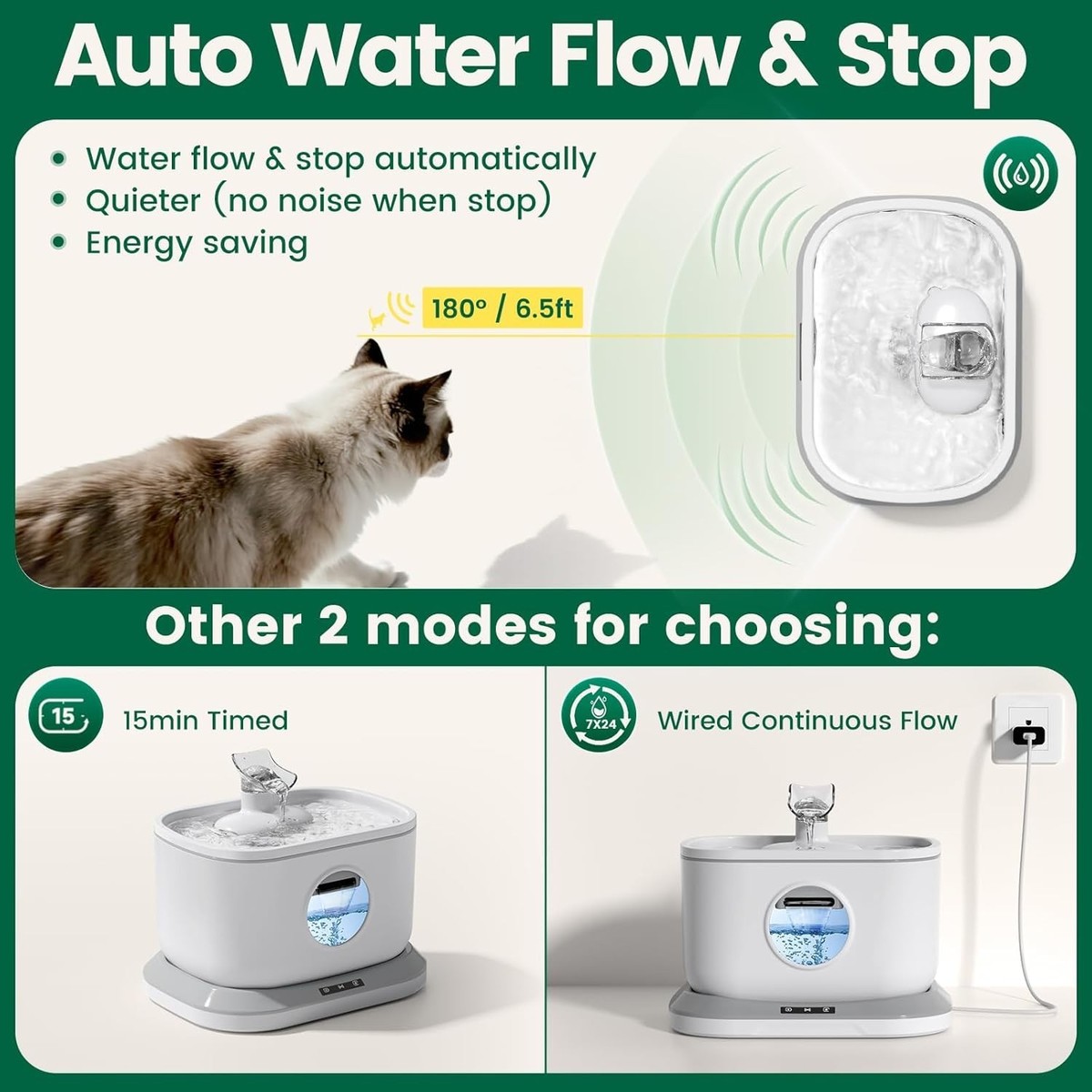 Auto Water Flow & Stop

• Water flow & stop automatically
• Quieter (no noise when stop)
• Energy saving

180° / 6.5ft

Other 2 modes for choosing:

15

15min Timed

7X24

Wired Continuous Flow