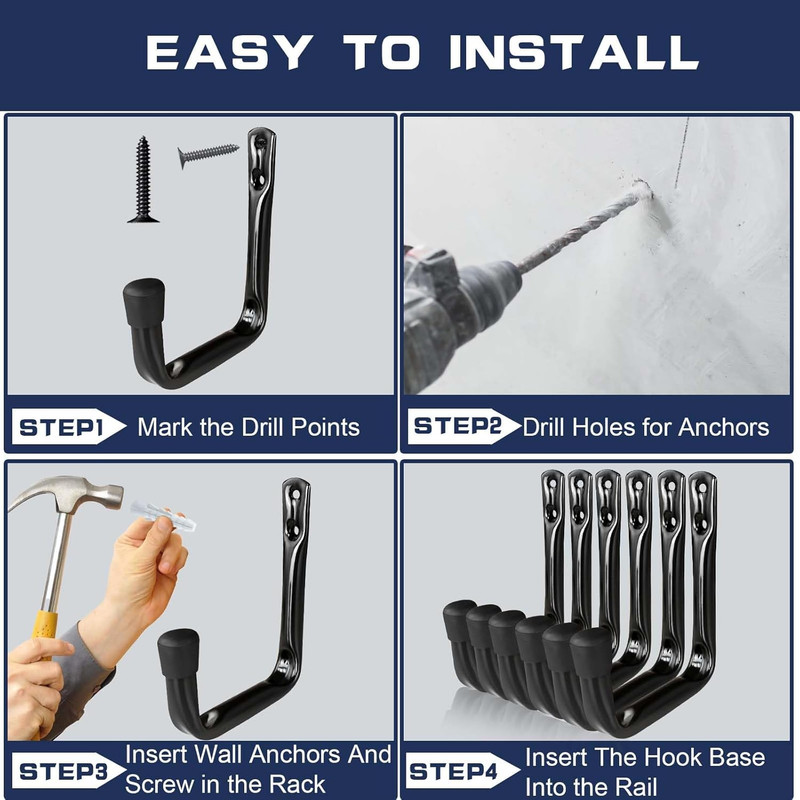 EASY TO INSTALL

STEP1 Mark the Drill Points

STEP2 Drill Holes for Anchors

STEP3 Insert Wall Anchors And Screw in the Rack

STEP4 Insert The Hook Base Into the Rail