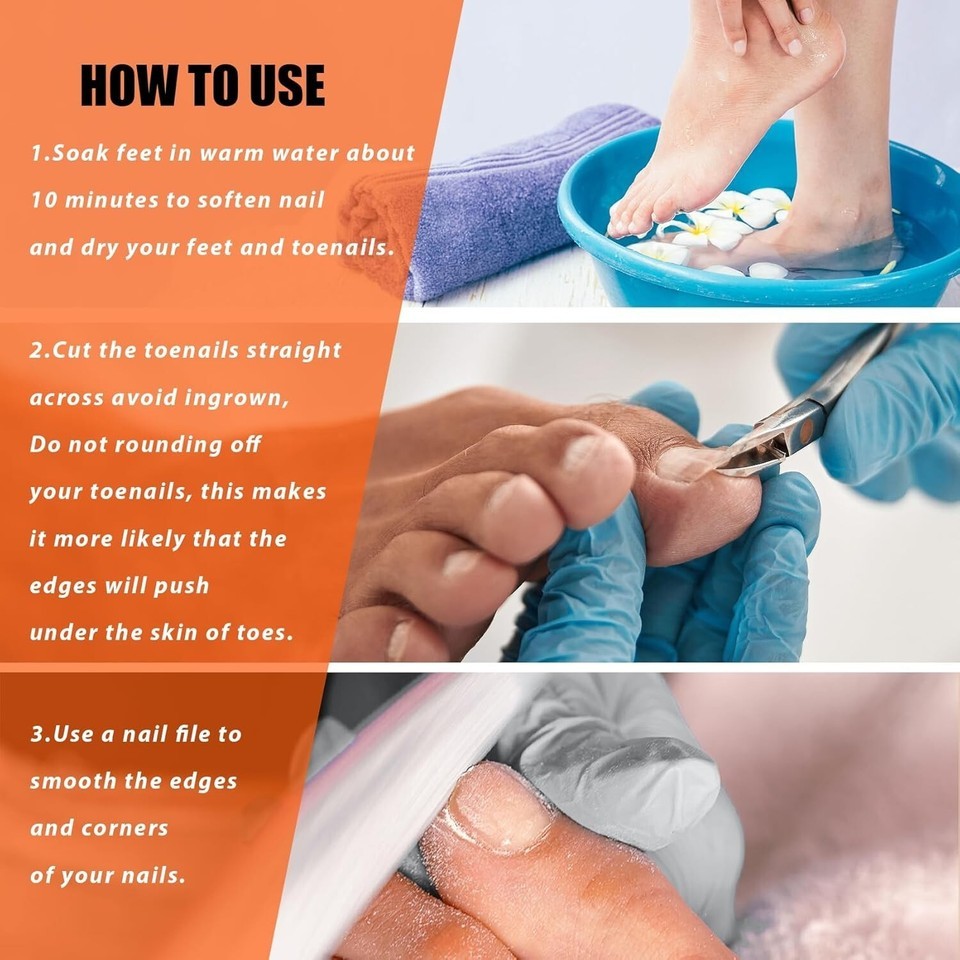 HOW TO USE

1.Soak feet in warm water about 10 minutes to soften nail and dry your feet and toenails.

2.Cut the toenails straight across avoid ingrown, Do not rounding off your toenails, this makes it more likely that the edges will push under the skin of toes.

3.Use a nail file to smooth the edges and corners of your nails.