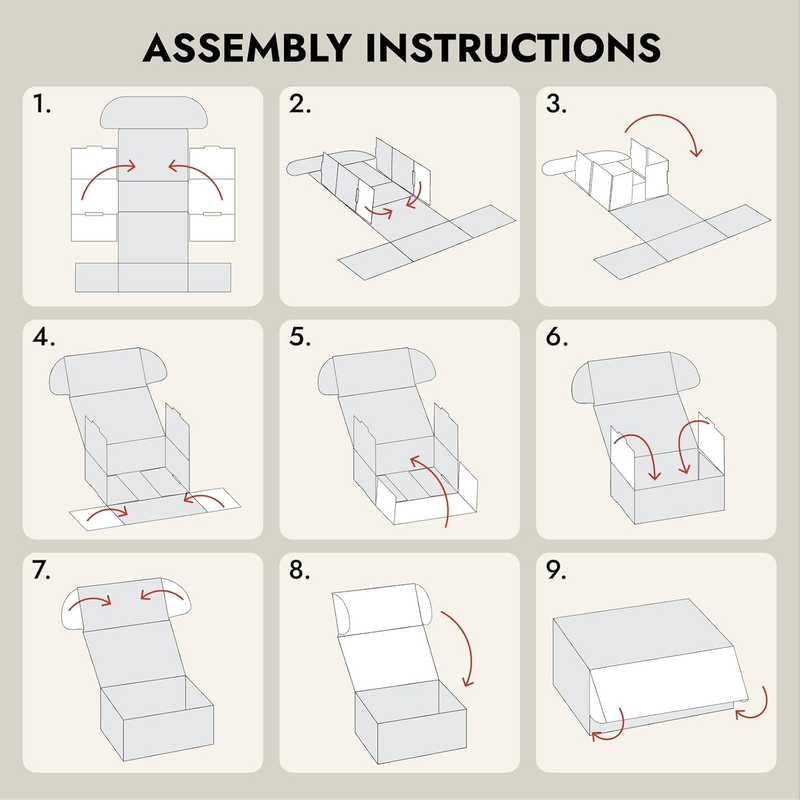 ASSEMBLY INSTRUCTIONS

1.

2.

3.

4.

5.

6.

7.

8.

9.