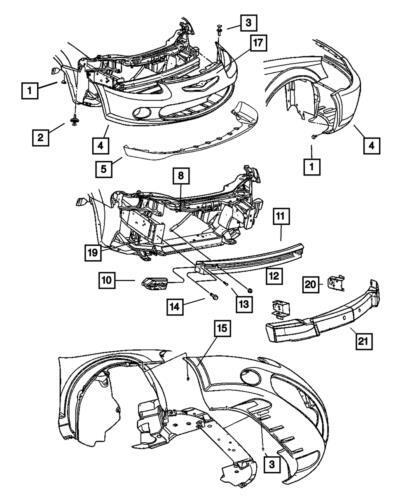 3
17
1
2
4
5
4
1
8
11
19
12
10
20
14
13
21
15
3