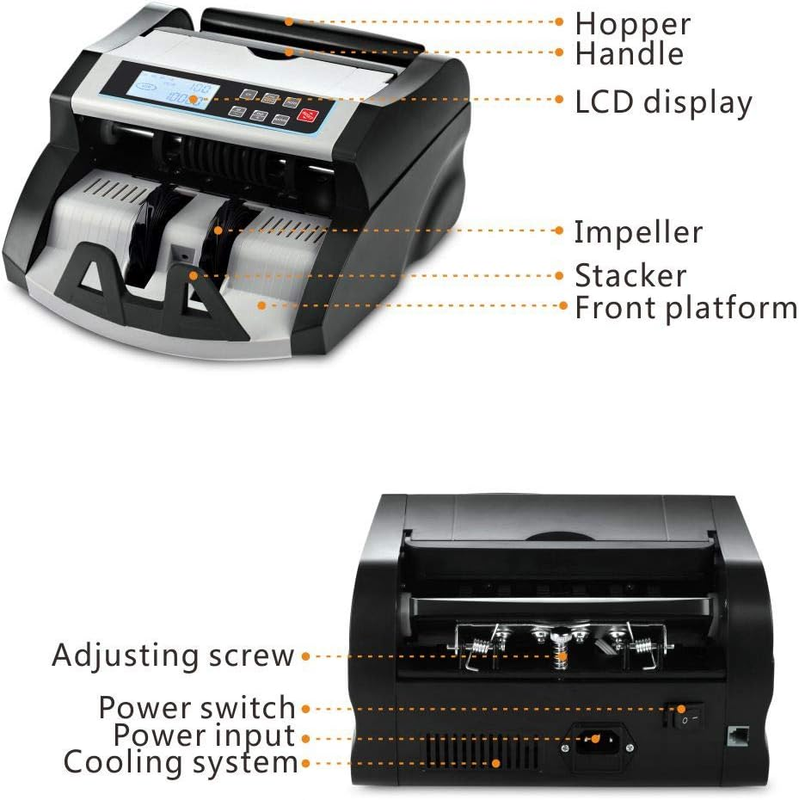 Hopper
Handle
LCD display
Impeller
Stacker
Front platform

Adjusting screw
Power switch
Power input
Cooling system