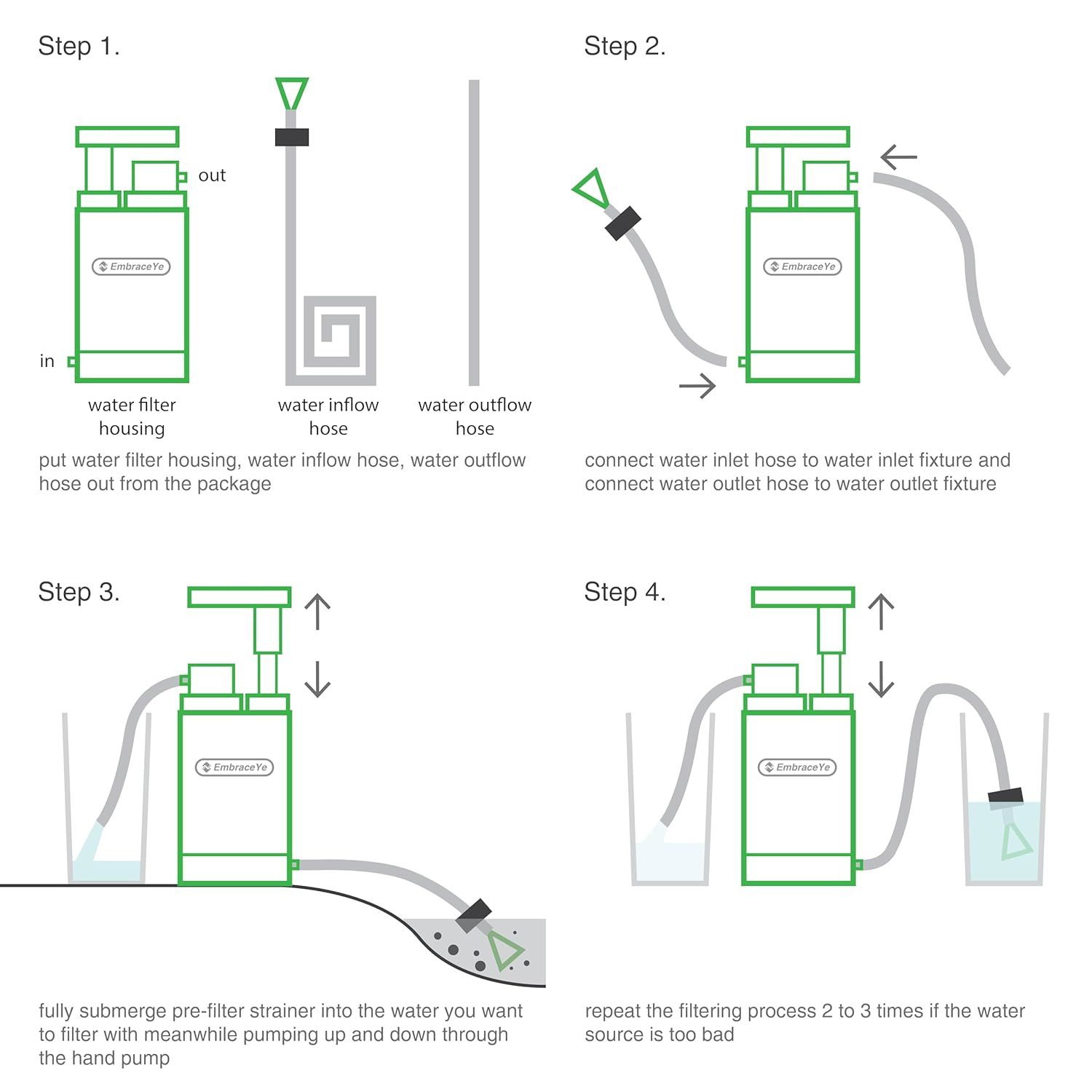 Step 1.

out

EmbraceYe

in

water filter housing

water inflow hose

water outflow hose

put water filter housing, water inflow hose, water outflow hose out from the package

Step 2.

EmbraceYe

connect water inlet hose to water inlet fixture and connect water outlet hose to water outlet fixture

Step 3.

EmbraceYe

fully submerge pre-filter strainer into the water you want to filter with meanwhile pumping up and down through the hand pump

Step 4.

EmbraceYe

repeat the filtering process 2 to 3 times if the water source is too bad