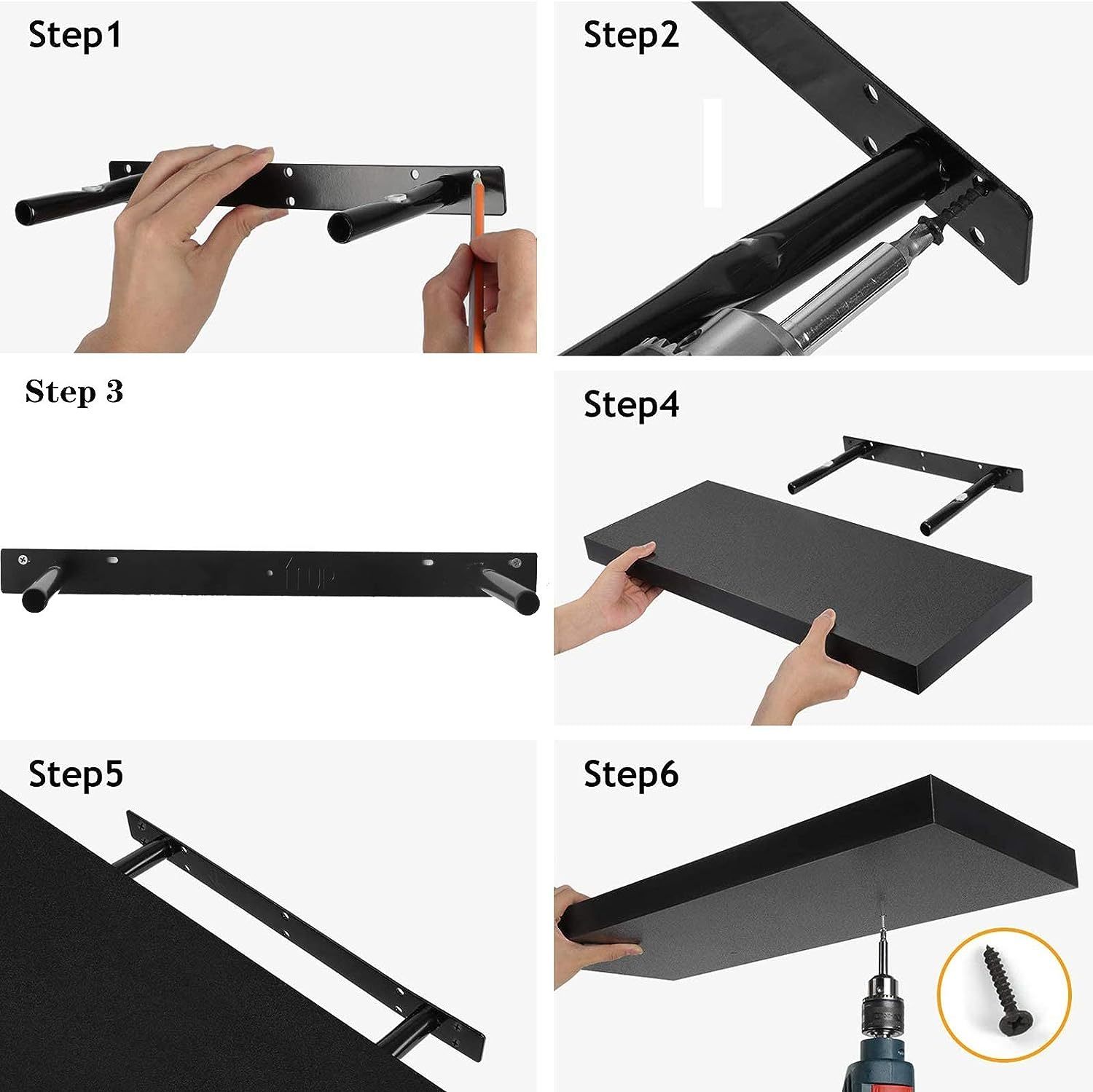 Step1

Step2

Step 3

TOP

Step4

Step5

Step6