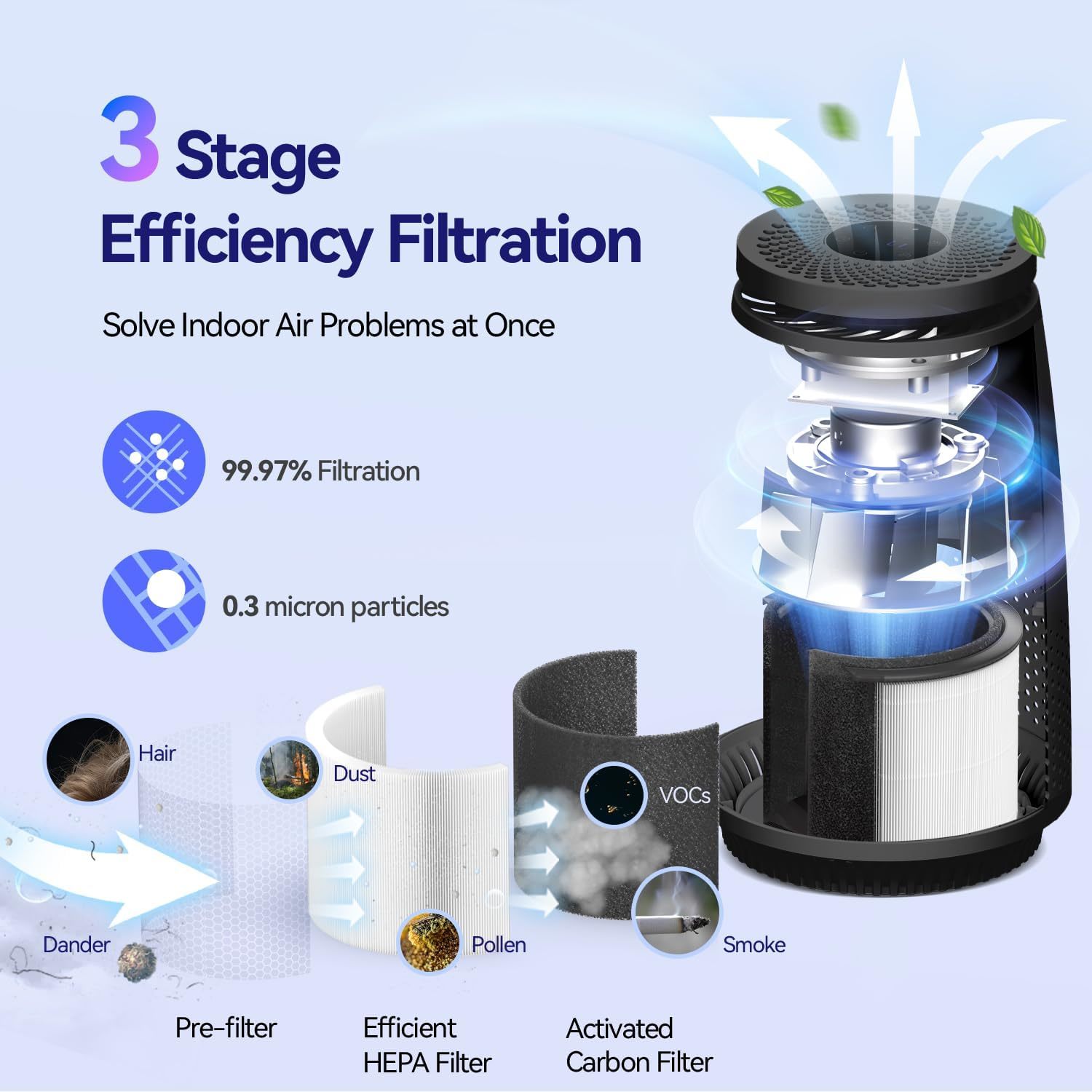 3 Stage
Efficiency Filtration

Solve Indoor Air Problems at Once

99.97% Filtration

0.3 micron particles

Hair

Dust

VOCs

Dander

Pollen

Smoke

Pre-filter

Efficient
HEPA Filter

Activated
Carbon Filter