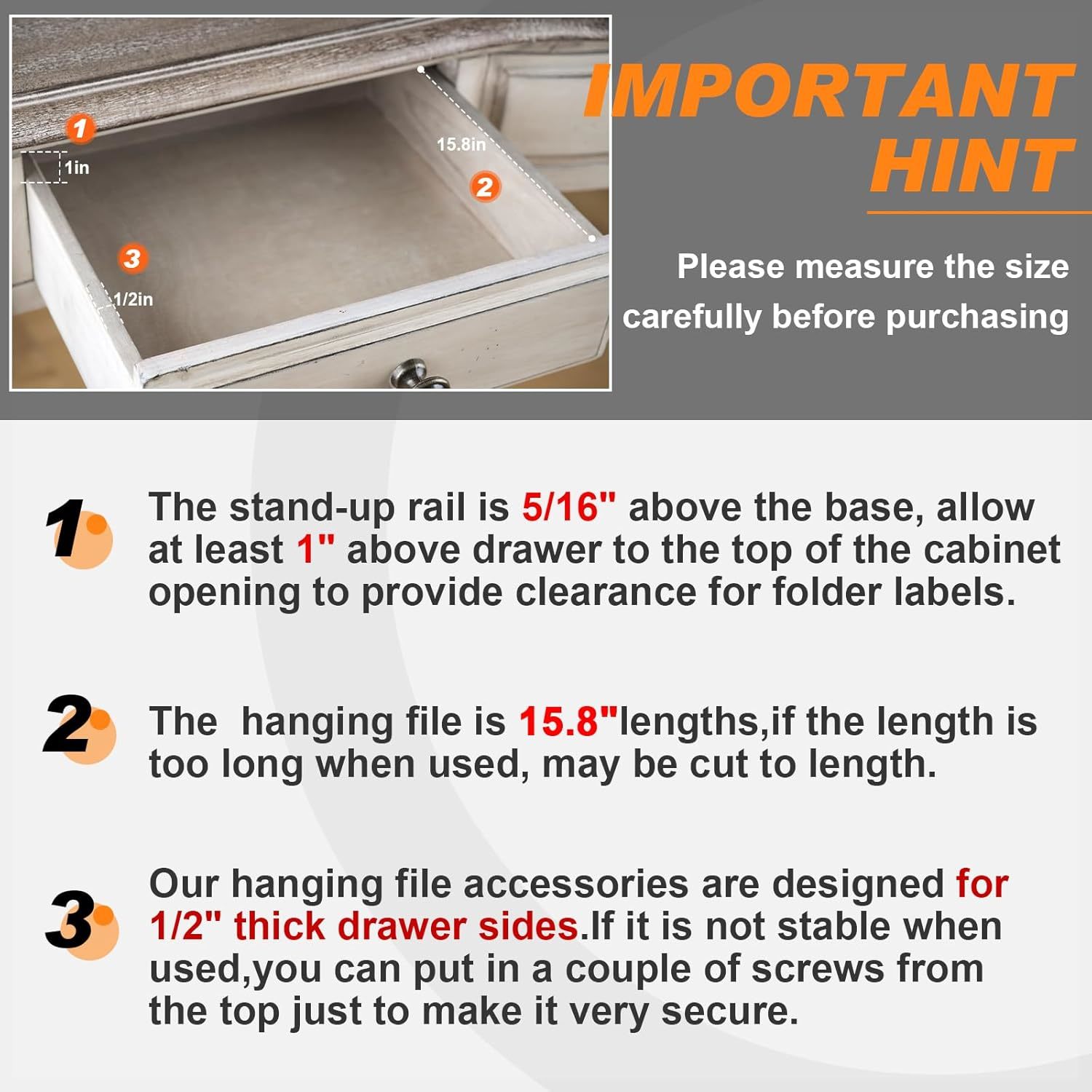 1
1in
15.8in
2
3
1/2in

IMPORTANT HINT

Please measure the size carefully before purchasing

1 The stand-up rail is 5/16" above the base, allow at least 1" above drawer to the top of the cabinet opening to provide clearance for folder labels.

2 The hanging file is 15.8"lengths,if the length is too long when used, may be cut to length.

3 Our hanging file accessories are designed for 1/2" thick drawer sides.If it is not stable when used,you can put in a couple of screws from the top just to make it very secure.