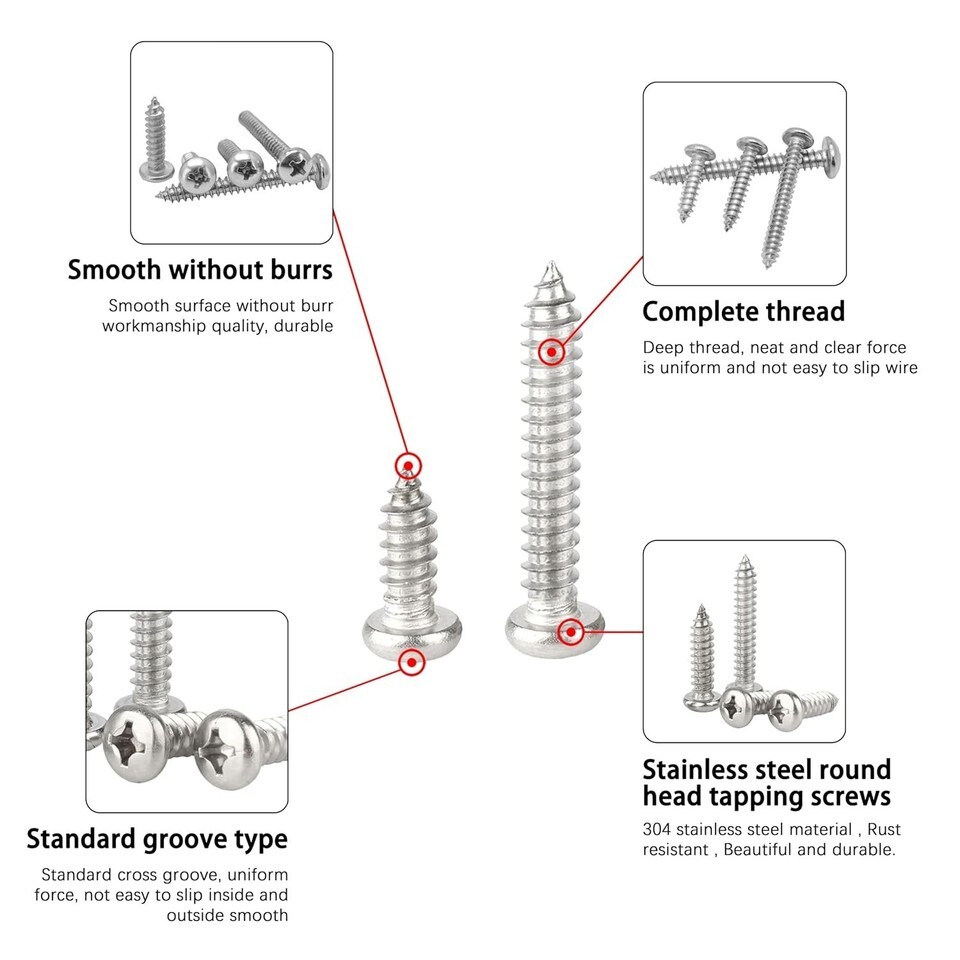 Smooth without burrs

Smooth surface without burr workmanship quality, durable

Complete thread

Deep thread, neat and clear force is uniform and not easy to slip wire

Standard groove type

Standard cross groove, uniform force, not easy to slip inside and outside smooth

Stainless steel round head tapping screws

304 stainless steel material , Rust resistant , Beautiful and durable.