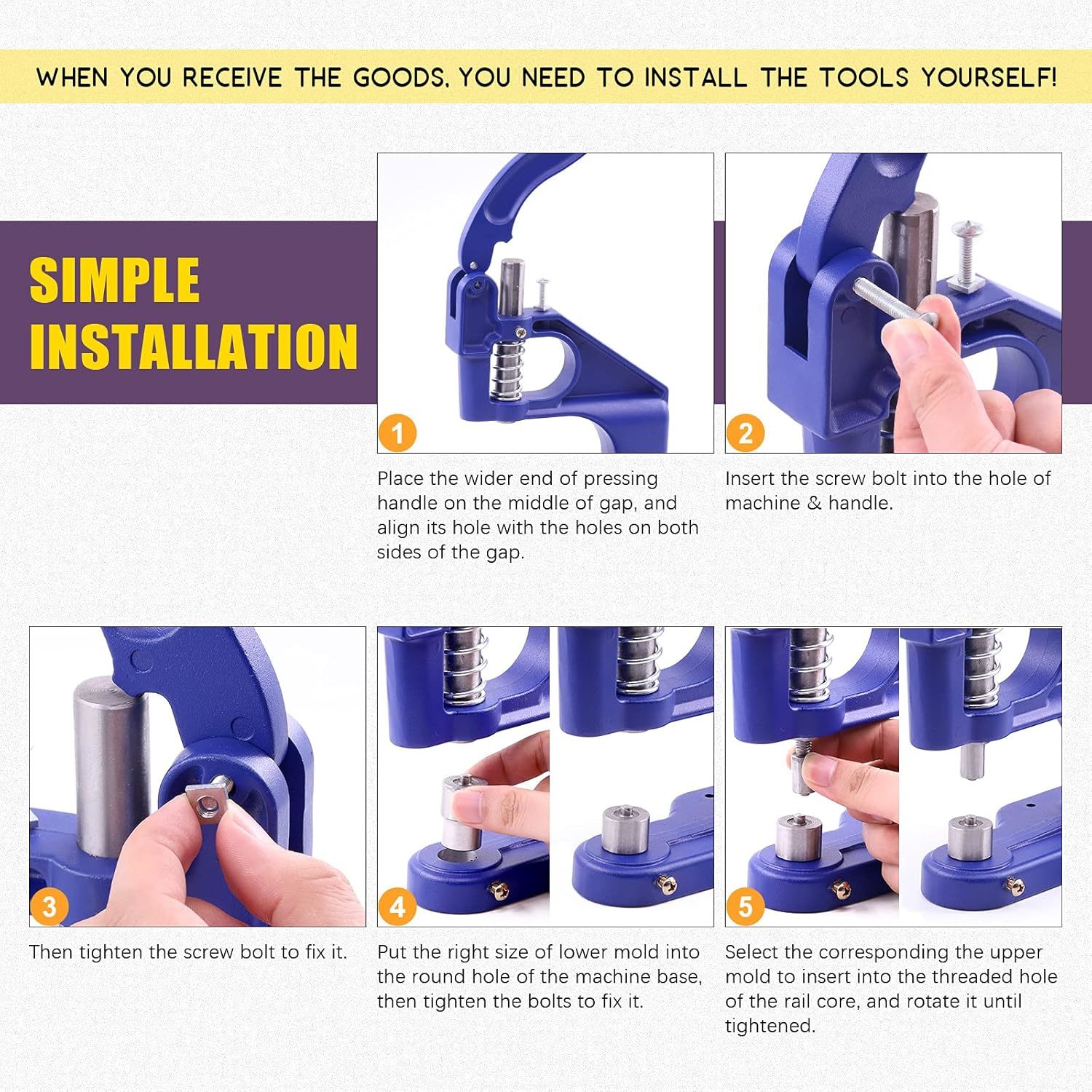 WHEN YOU RECEIVE THE GOODS, YOU NEED TO INSTALL THE TOOLS YOURSELF!

SIMPLE INSTALLATION

1

Place the wider end of pressing handle on the middle of gap, and align its hole with the holes on both sides of the gap.

2

Insert the screw bolt into the hole of machine & handle.

3

Then tighten the screw bolt to fix it.

4

Put the right size of lower mold into the round hole of the machine base, then tighten the bolts to fix it.

5

Select the corresponding the upper mold to insert into the threaded hole of the rail core, and rotate it until tightened.