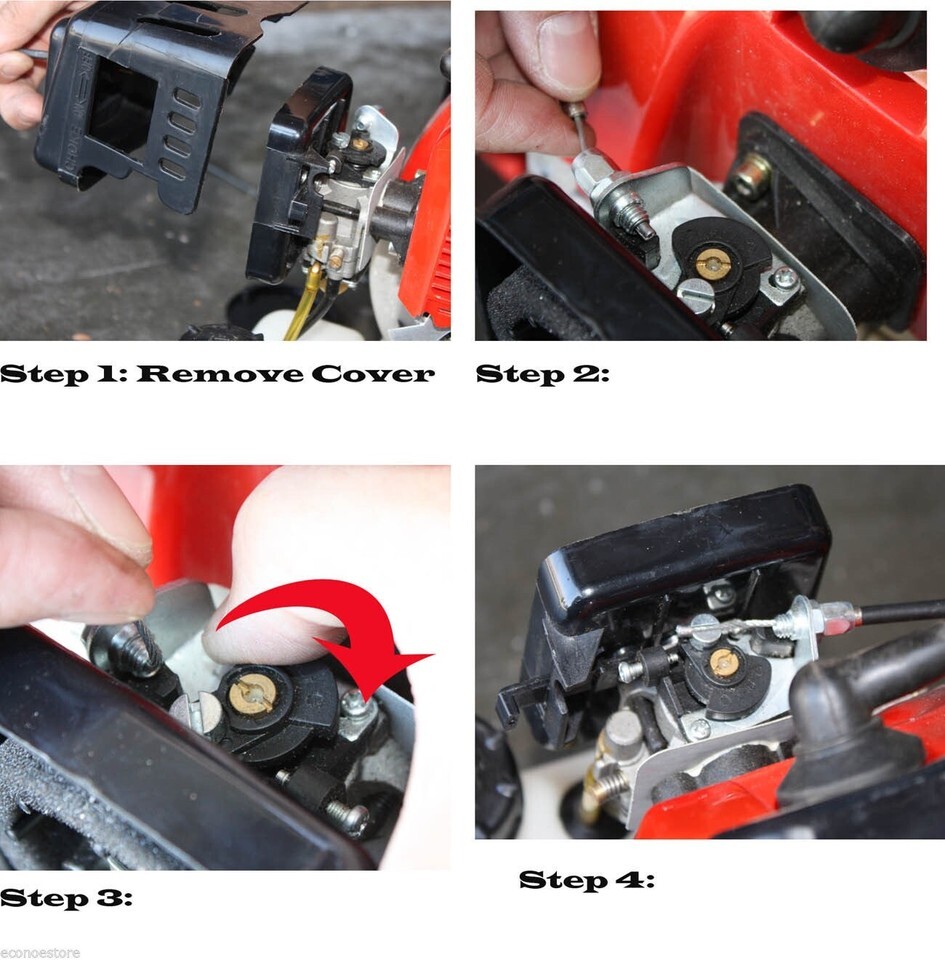 Step 1: Remove Cover

Step 2:

Step 3:

Step 4:

econoestore