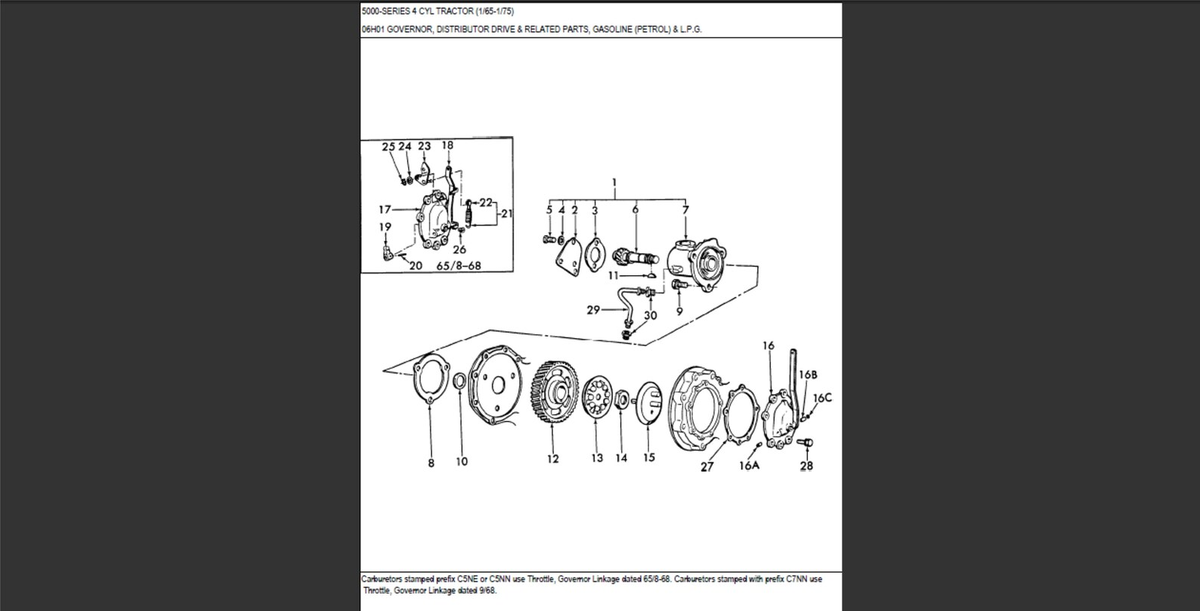 5000-SERIES 4 CYL TRACTOR (1/65-1/75)

06H01 GOVERNOR, DISTRIBUTOR DRIVE & RELATED PARTS, GASOLINE (PETROL) & L.P.G.

25 24 23 18
17
22
21
19
26
20 65/8-68

1
5 4 2 3 6 7
11
29
30
9

16
16B
16C
8 10 12 13 14 15 27 16A 28

Carburetors stamped prefix C5NE or C5NN use Throttle, Governor Linkage dated 65/8-68. Carburetors stamped with prefix C7NN use Throttle, Governor Linkage dated 9/68.