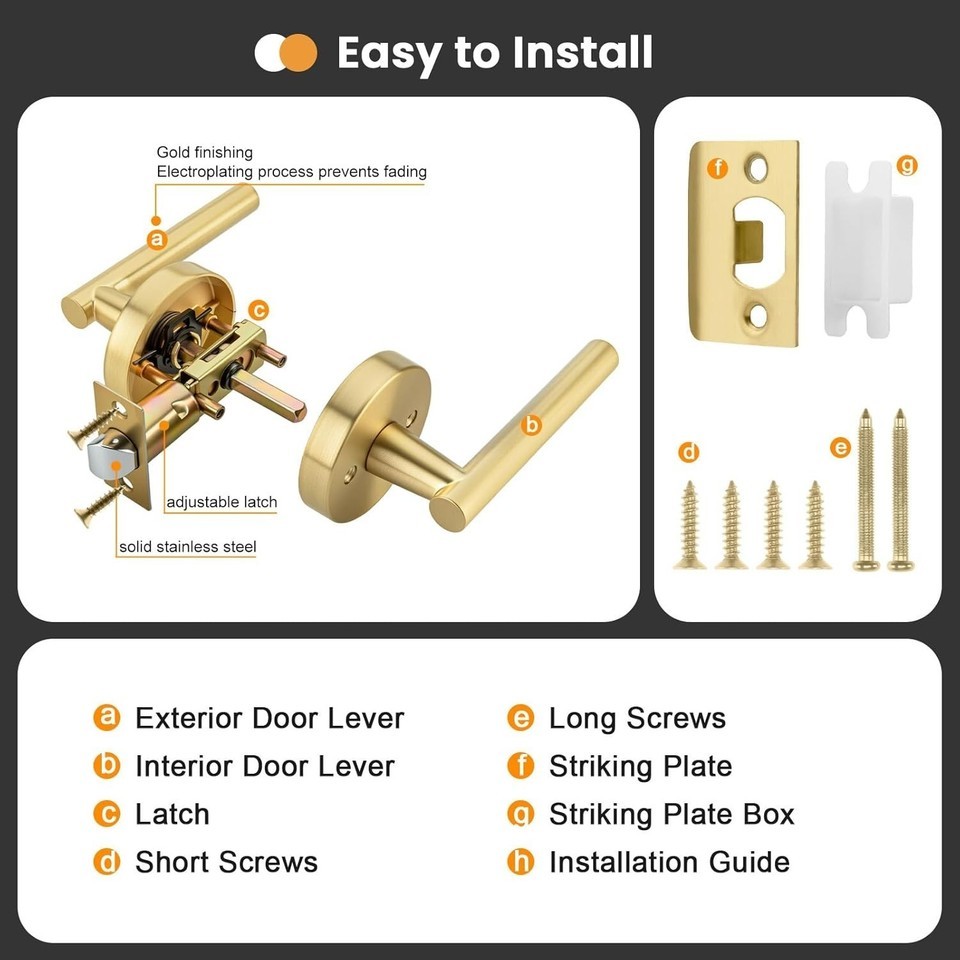 Easy to Install

Gold finishing
Electroplating process prevents fading

a

c

b

adjustable latch

solid stainless steel

f

g

d

e

a Exterior Door Lever
b Interior Door Lever
c Latch
d Short Screws

e Long Screws
f Striking Plate
g Striking Plate Box
h Installation Guide