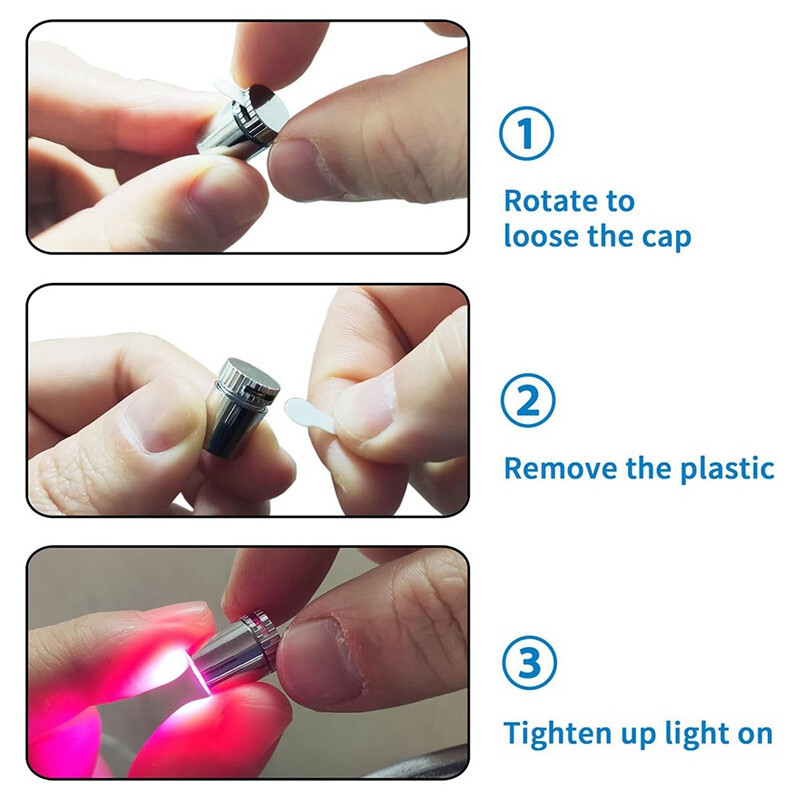 ① Rotate to loose the cap

② Remove the plastic

③ Tighten up light on