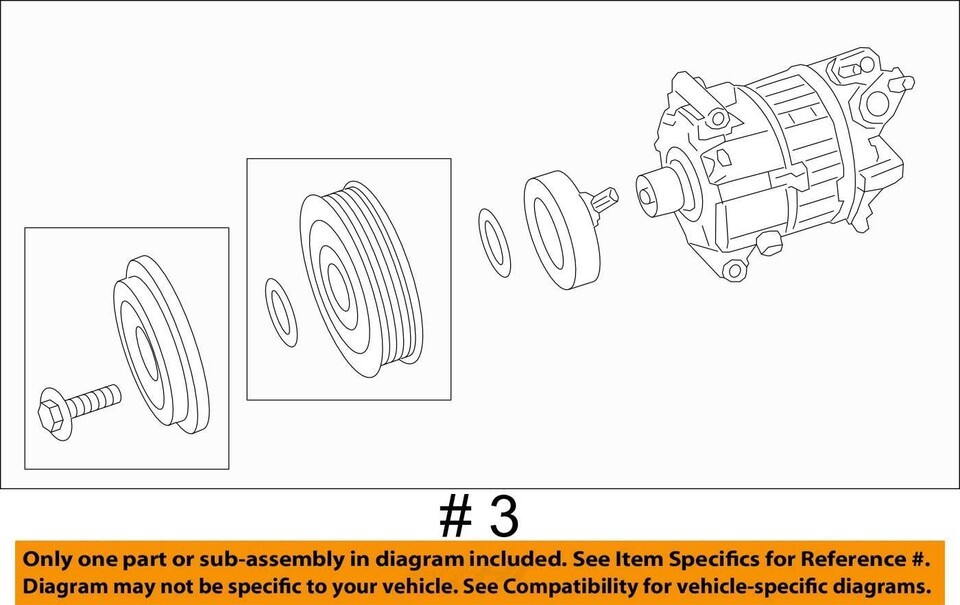 # 3

Only one part or sub-assembly in diagram included. See Item Specifics for Reference #.
Diagram may not be specific to your vehicle. See Compatibility for vehicle-specific diagrams.