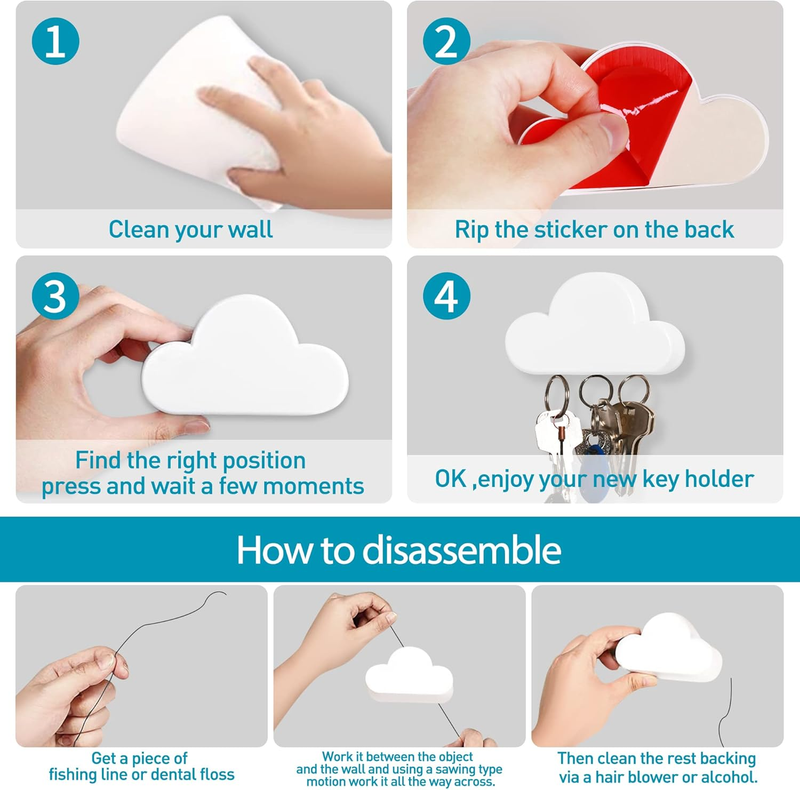 1

Clean your wall

2

Rip the sticker on the back

3

Find the right position
press and wait a few moments

4

OK ,enjoy your new key holder

How to disassemble

Get a piece of
fishing line or dental floss

Work it between the object
and the wall and using a sawing type
motion work it all the way across.

Then clean the rest backing
via a hair blower or alcohol.