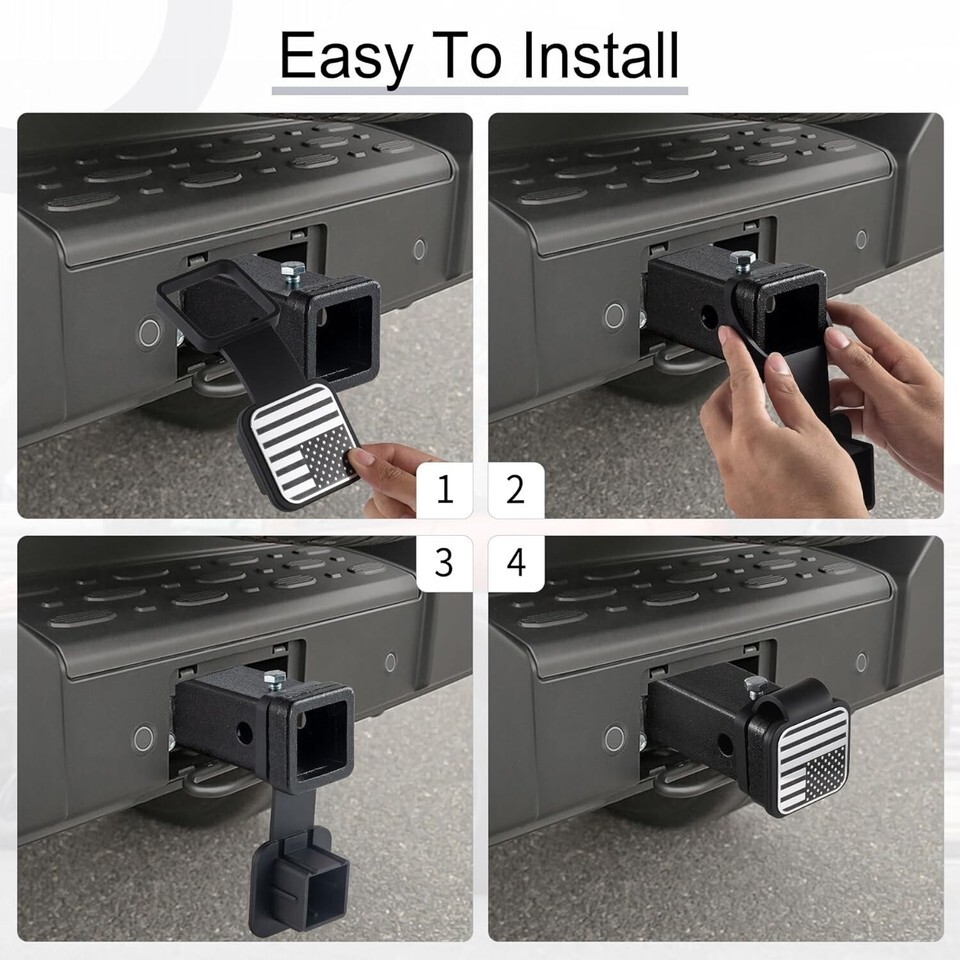 Easy To Install

1

2

3

4