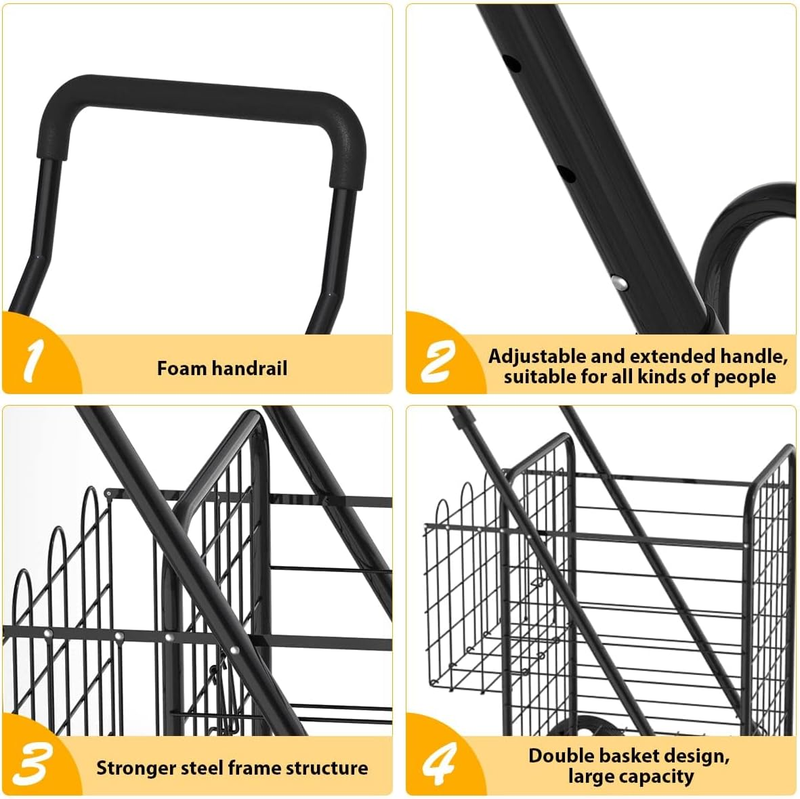 1
Foam handrail

2
Adjustable and extended handle, suitable for all kinds of people

3
Stronger steel frame structure

4
Double basket design, large capacity