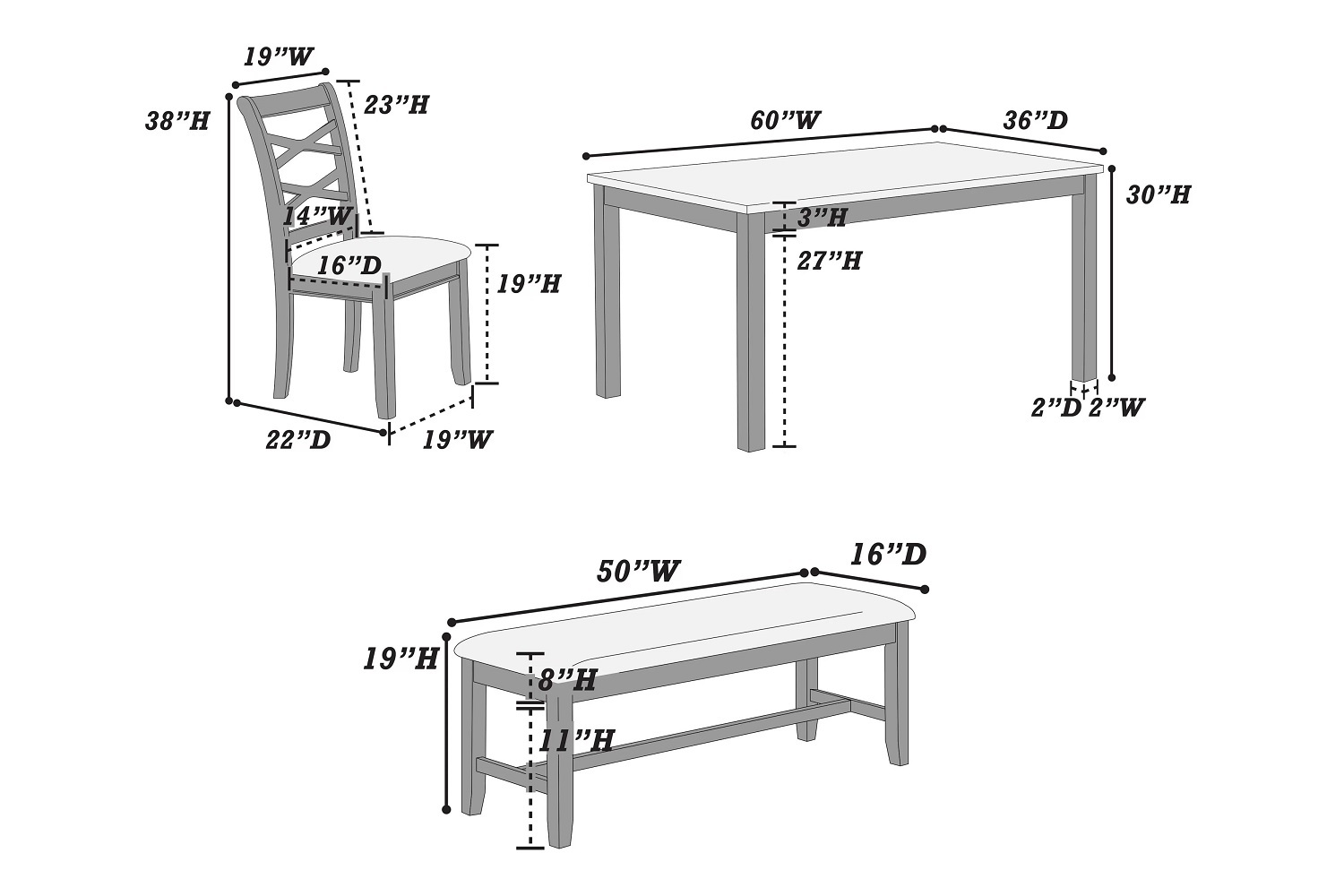 19"W
38"H
23"H
14"W
16"D
19"H
22"D
19"W

60"W
36"D
30"H
3"H
27"H
2"D 2"W

50"W
16"D
19"H
8"H
11"H