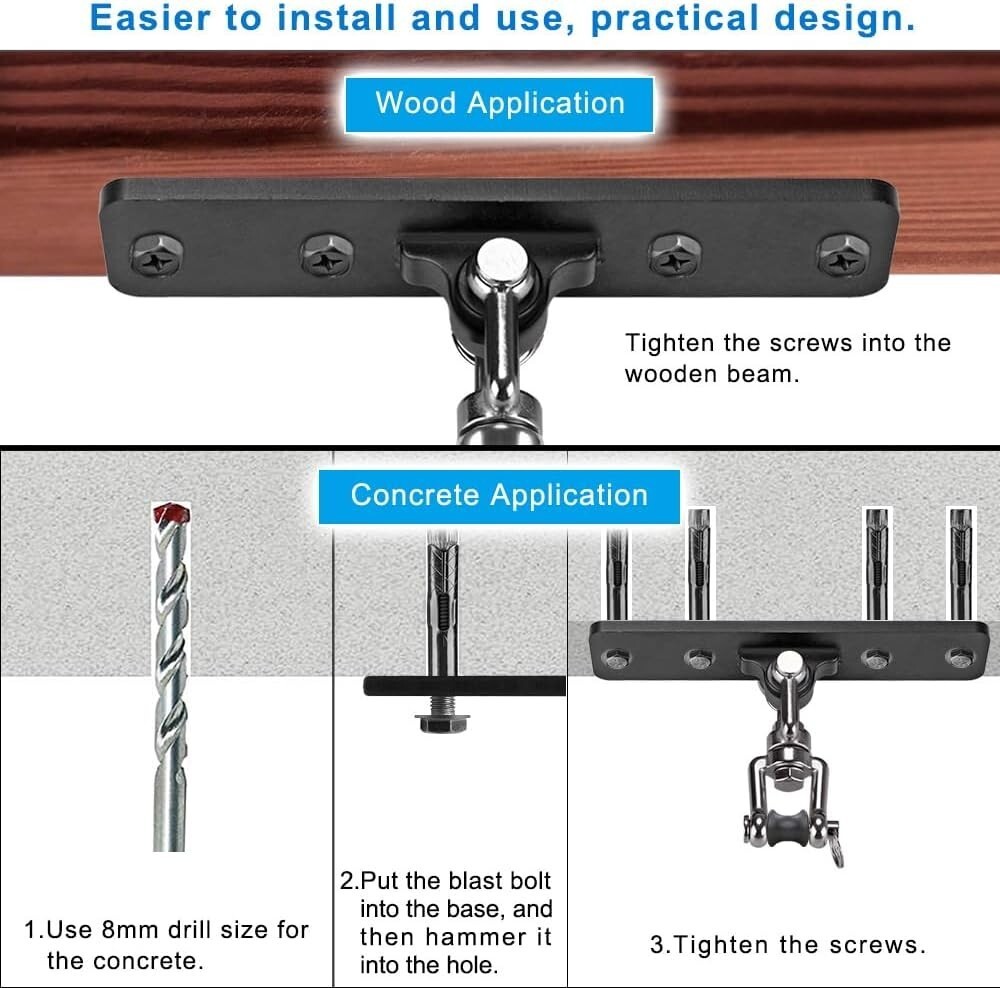 Easier to install and use, practical design.

Wood Application

Tighten the screws into the wooden beam.

Concrete Application

1.Use 8mm drill size for the concrete.

2.Put the blast bolt into the base, and then hammer it into the hole.

3.Tighten the screws.