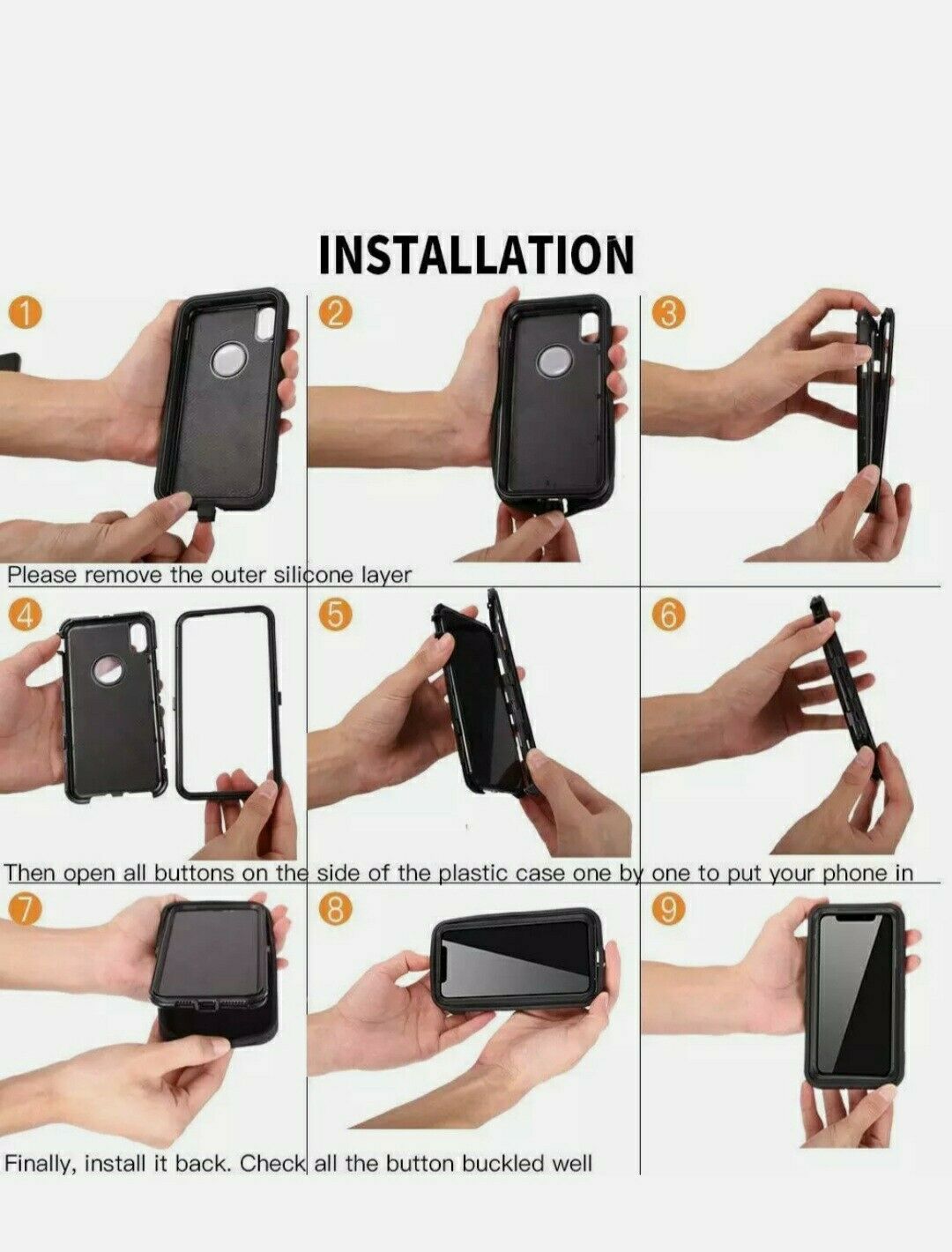 INSTALLATION

1

2

3

Please remove the outer silicone layer

4

5

6

Then open all buttons on the side of the plastic case one by one to put your phone in

7

8

9

Finally, install it back. Check all the button buckled well