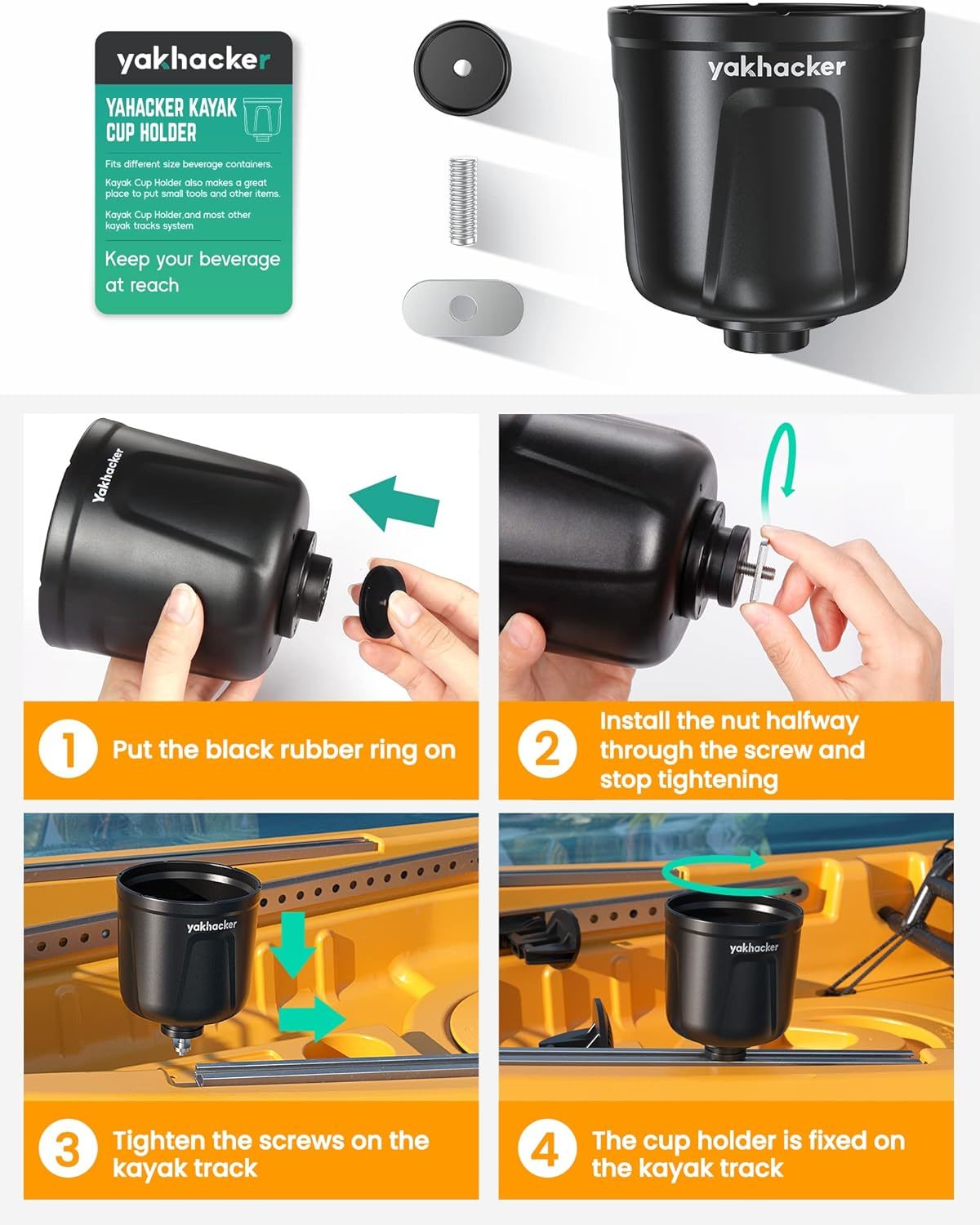 yakhacker

YAHACKER KAYAK CUP HOLDER

Fits different size beverage containers.

Kayak Cup Holder also makes a great place to put small tools and other items.

Kayak Cup Holder,and most other kayak tracks system

Keep your beverage at reach

yakhacker

Yakhacker

1 Put the black rubber ring on

2 Install the nut halfway through the screw and stop tightening

yakhacker

yakhacker

3 Tighten the screws on the kayak track

4 The cup holder is fixed on the kayak track