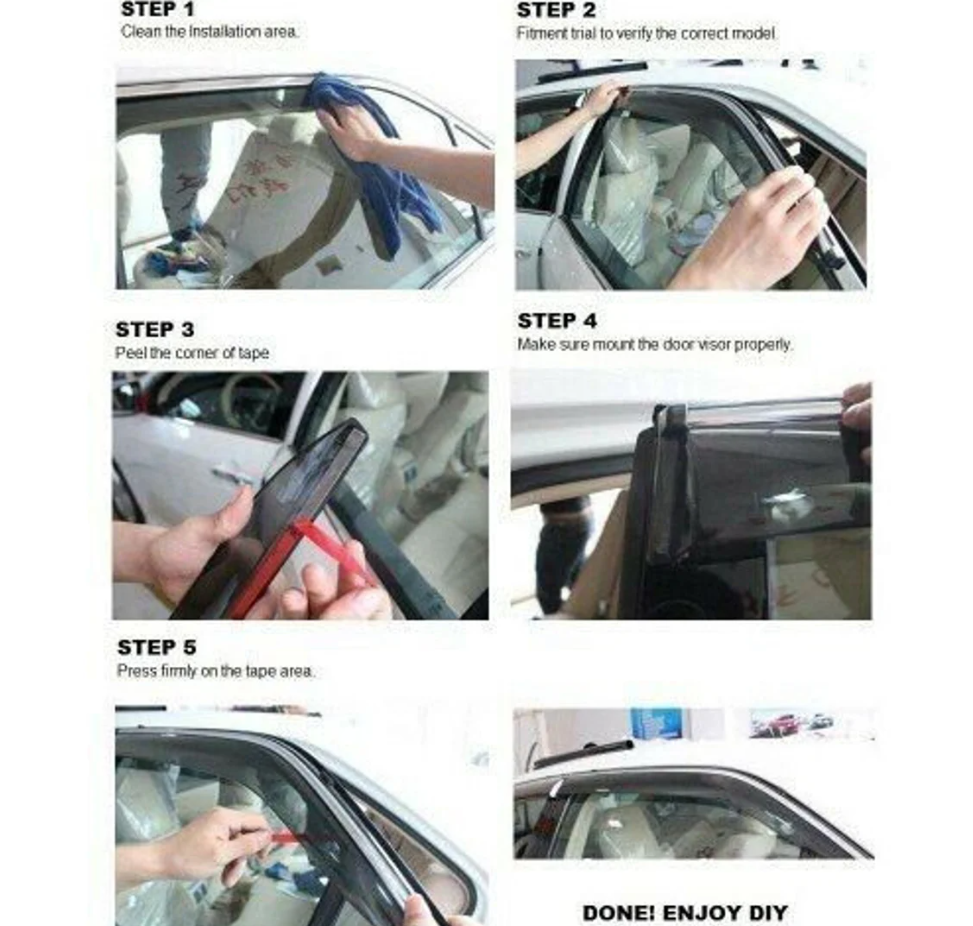 STEP 1
Clean the Installation area.

STEP 2
Fitment trial to verify the correct model.

STEP 3
Peel the corner of tape

STEP 4
Make sure mount the door visor properly.

STEP 5
Press firmly on the tape area.

DONE! ENJOY DIY