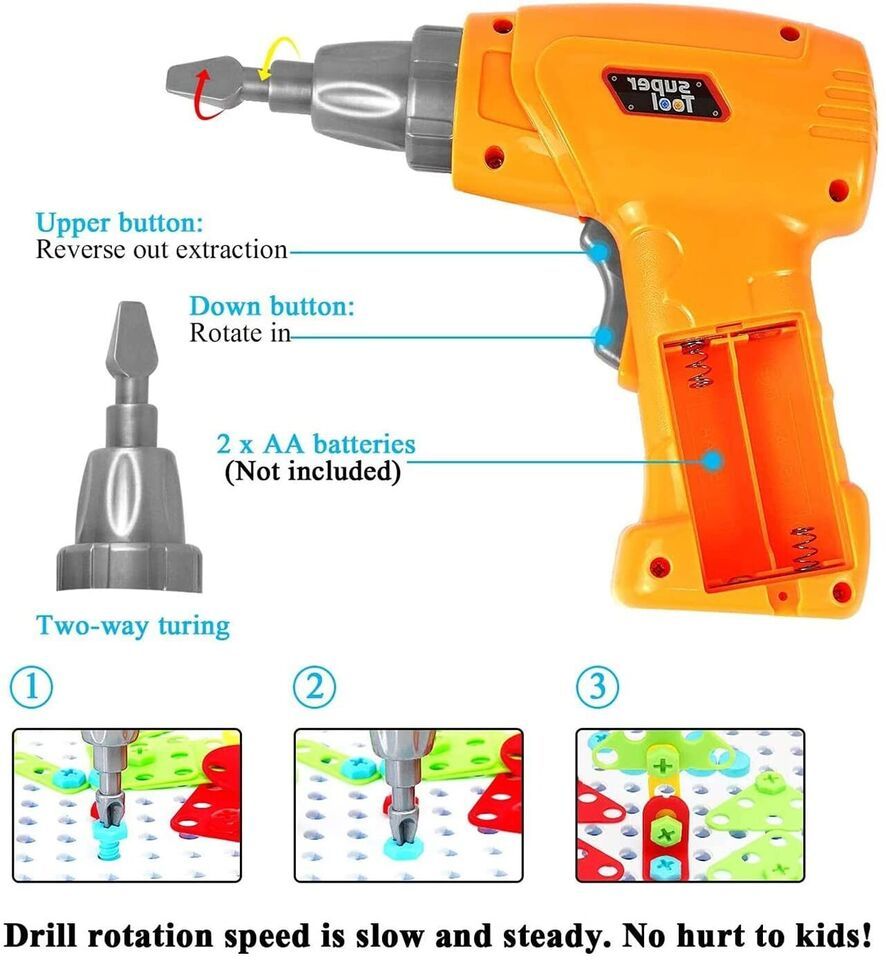 super Tool

Upper button:
Reverse out extraction

Down button:
Rotate in

2 x AA batteries
(Not included)

Two-way turing

①

②

③

Drill rotation speed is slow and steady. No hurt to kids!