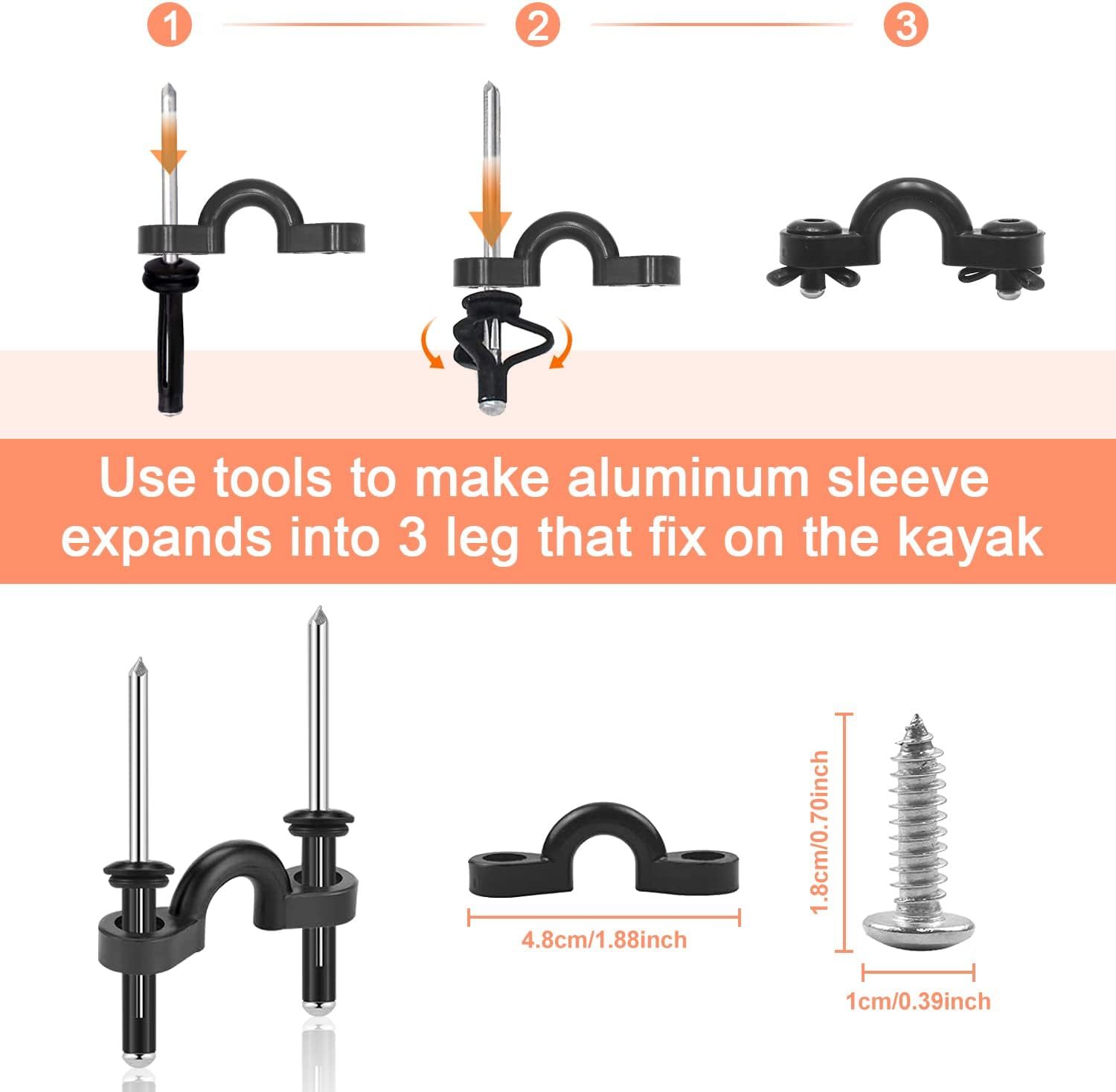 1
2
3

Use tools to make aluminum sleeve expands into 3 leg that fix on the kayak

4.8cm/1.88inch

1.8cm/0.70inch

1cm/0.39inch