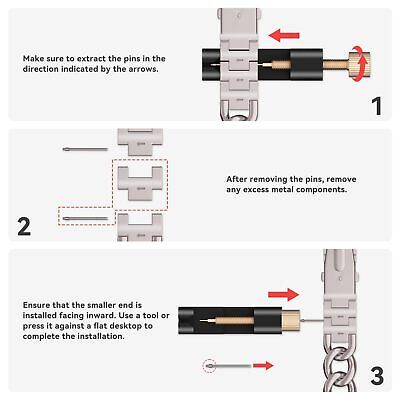 Make sure to extract the pins in the direction indicated by the arrows.

1

2

After removing the pins, remove any excess metal components.

Ensure that the smaller end is installed facing inward. Use a tool or press it against a flat desktop to complete the installation.

3