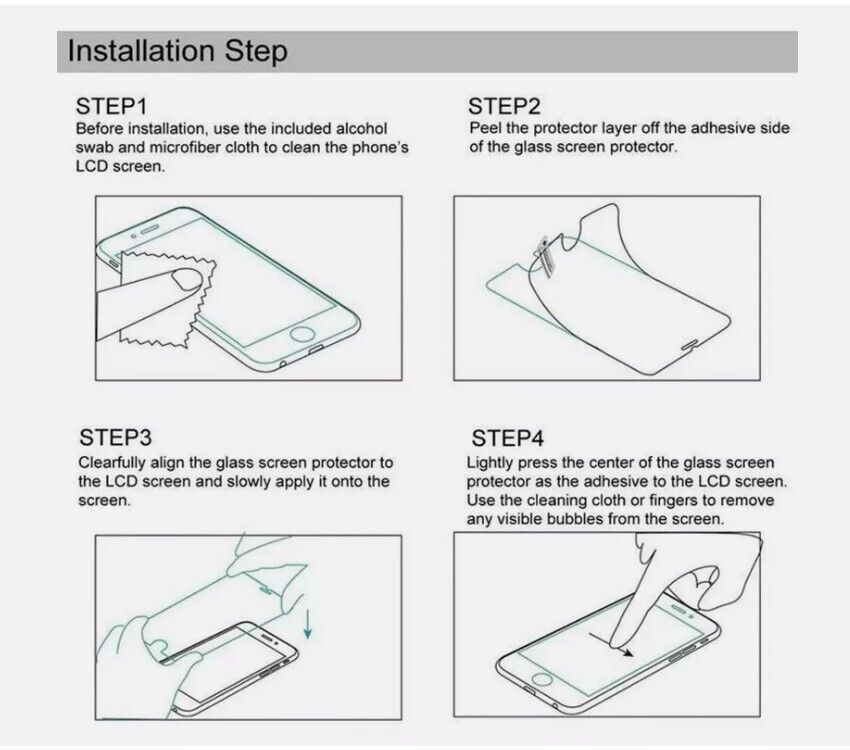 Installation Step

STEP1
Before installation, use the included alcohol swab and microfiber cloth to clean the phone's LCD screen.

STEP2
Peel the protector layer off the adhesive side of the glass screen protector.

STEP3
Clearfully align the glass screen protector to the LCD screen and slowly apply it onto the screen.

STEP4
Lightly press the center of the glass screen protector as the adhesive to the LCD screen. Use the cleaning cloth or fingers to remove any visible bubbles from the screen.