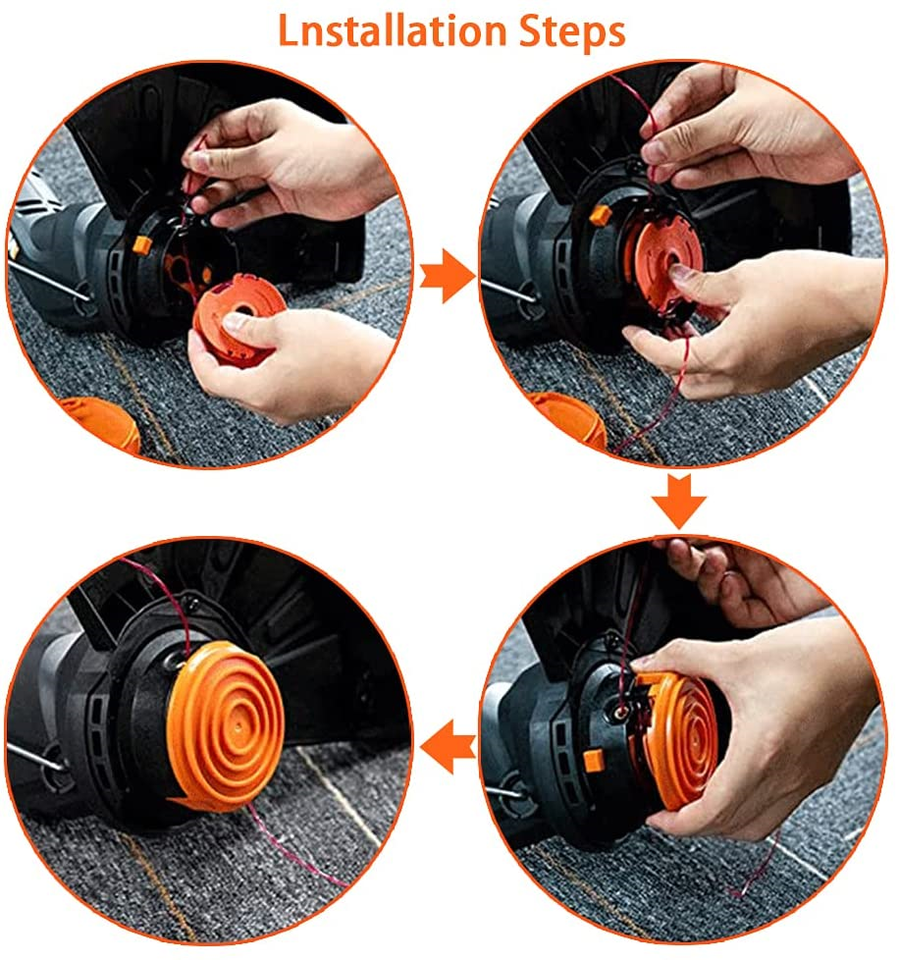 Lnstallation Steps