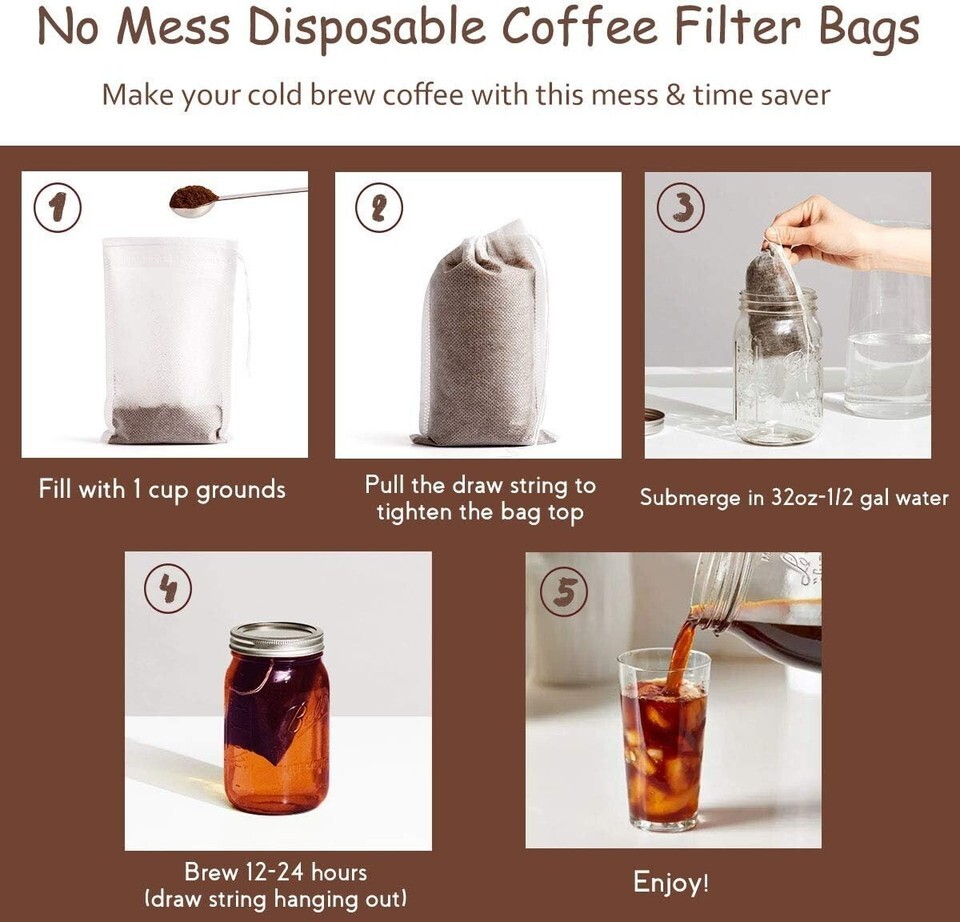 No Mess Disposable Coffee Filter Bags

Make your cold brew coffee with this mess & time saver

1

Fill with 1 cup grounds

2

Pull the draw string to tighten the bag top

3

Submerge in 32oz-1/2 gal water

4

Brew 12-24 hours (draw string hanging out)

5

Enjoy!