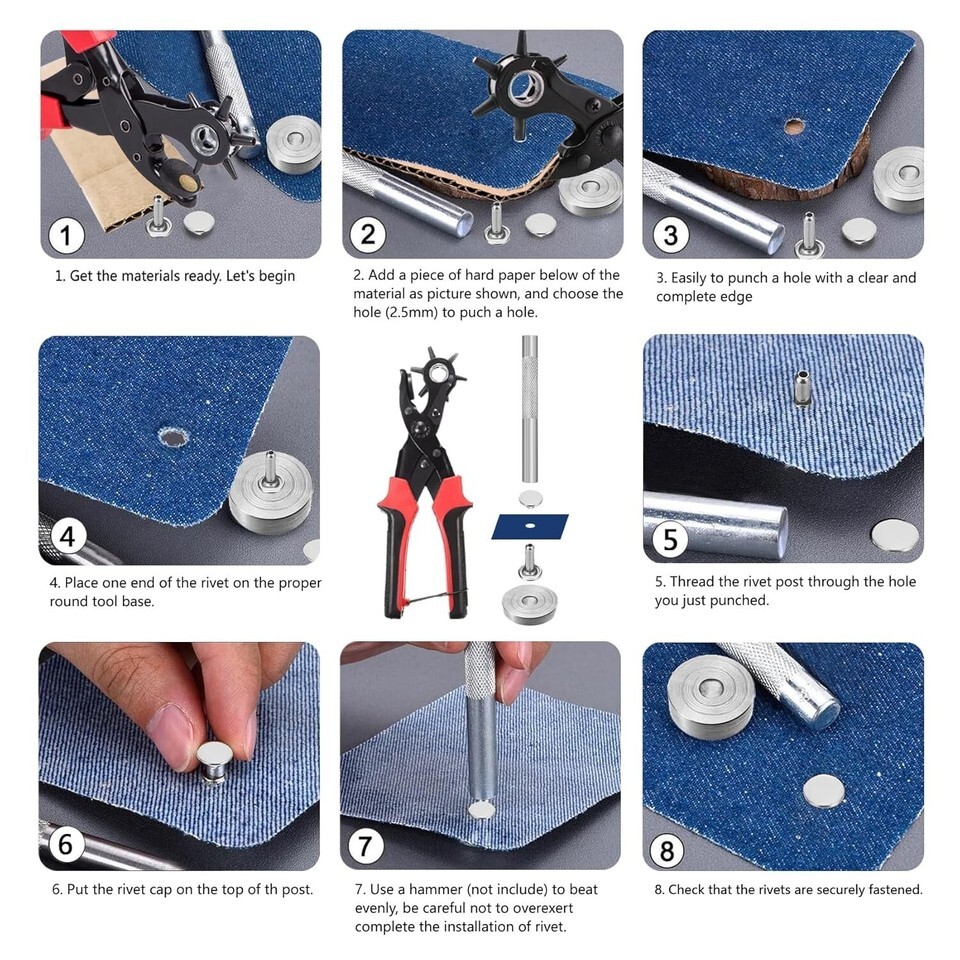 1

1. Get the materials ready. Let's begin

2

2. Add a piece of hard paper below of the material as picture shown, and choose the hole (2.5mm) to puch a hole.

3

3. Easily to punch a hole with a clear and complete edge

4

4. Place one end of the rivet on the proper round tool base.

5

5. Thread the rivet post through the hole you just punched.

6

6. Put the rivet cap on the top of th post.

7

7. Use a hammer (not include) to beat evenly, be careful not to overexert complete the installation of rivet.

8

8. Check that the rivets are securely fastened.