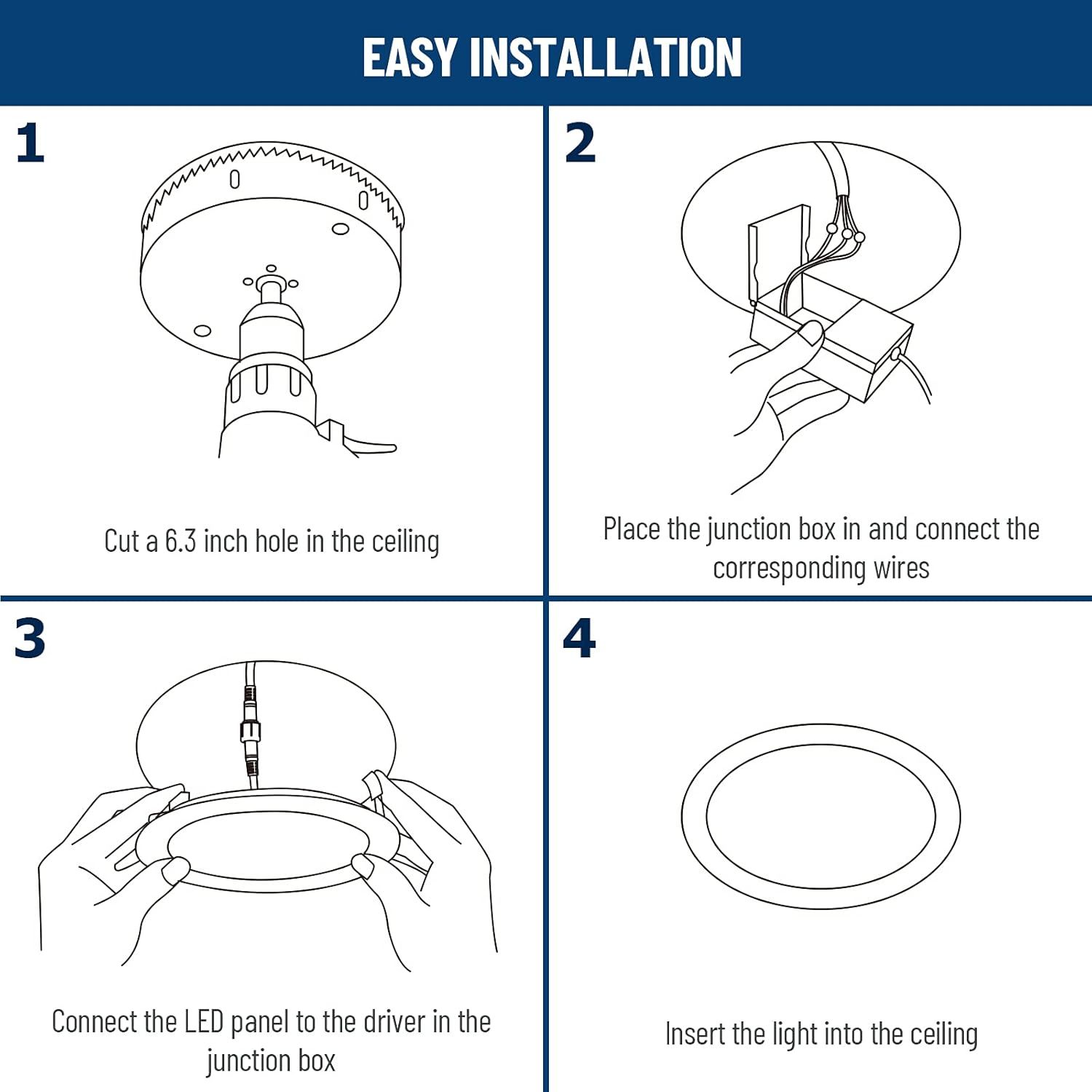 EASY INSTALLATION

1

Cut a 6.3 inch hole in the ceiling

2

Place the junction box in and connect the corresponding wires

3

Connect the LED panel to the driver in the junction box

4

Insert the light into the ceiling