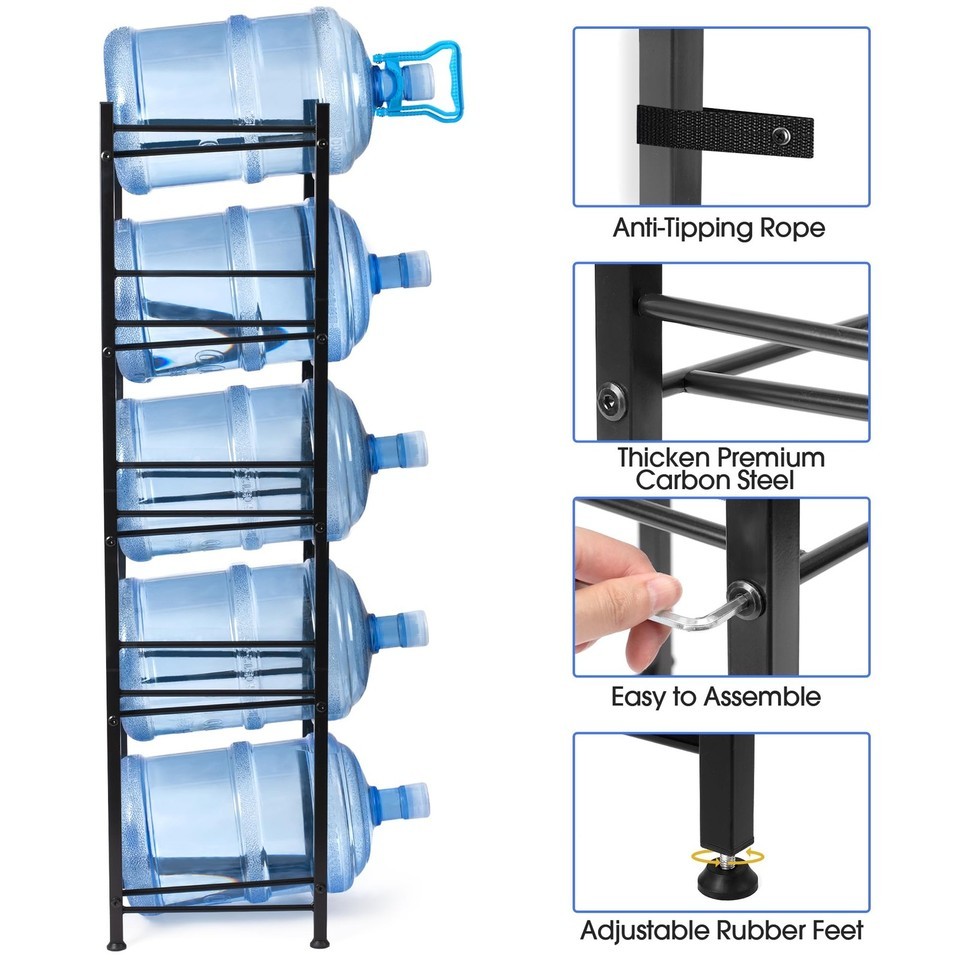 Anti-Tipping Rope

Thicken Premium Carbon Steel

Easy to Assemble

Adjustable Rubber Feet