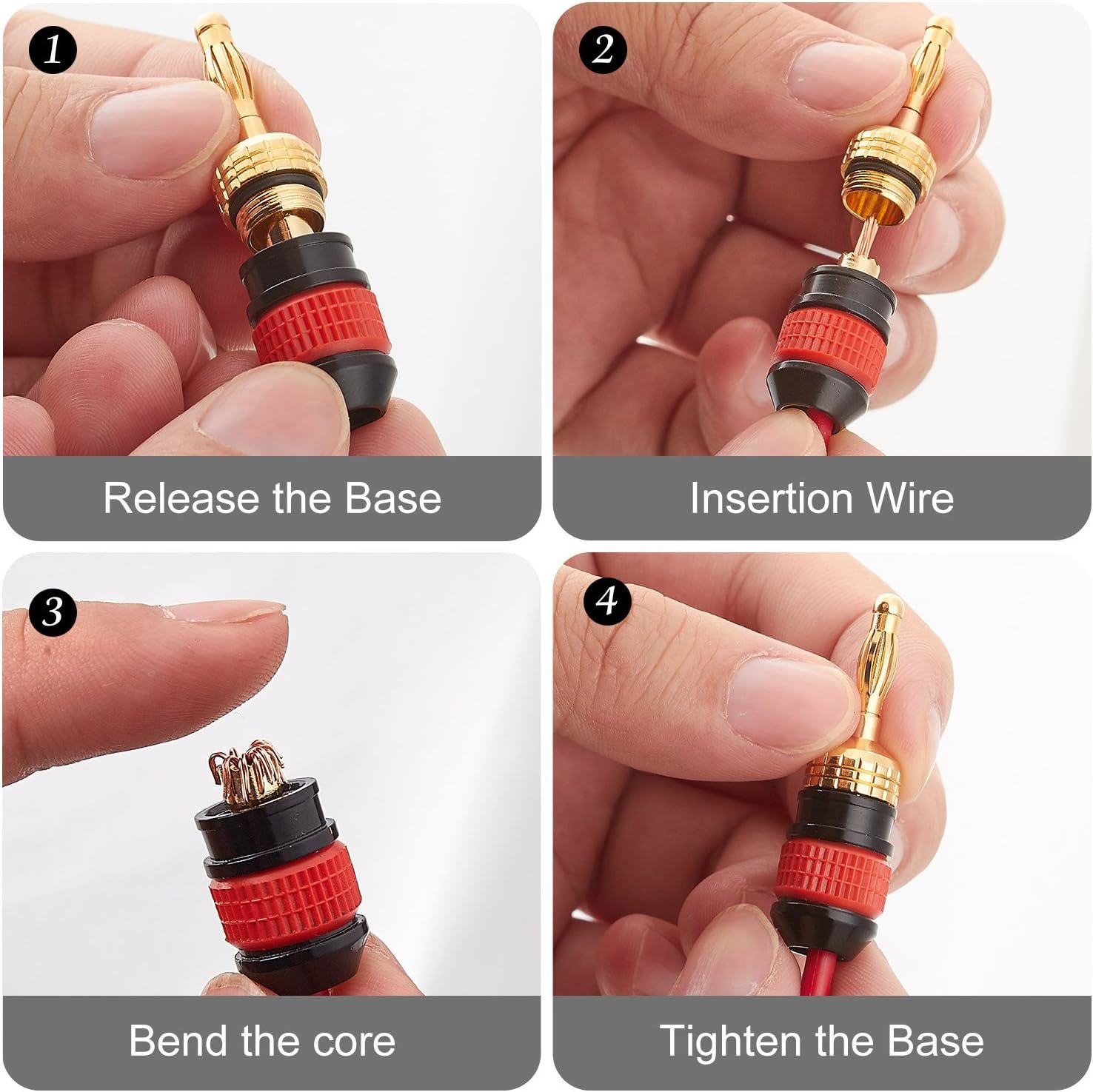 1

Release the Base

2

Insertion Wire

3

Bend the core

4

Tighten the Base