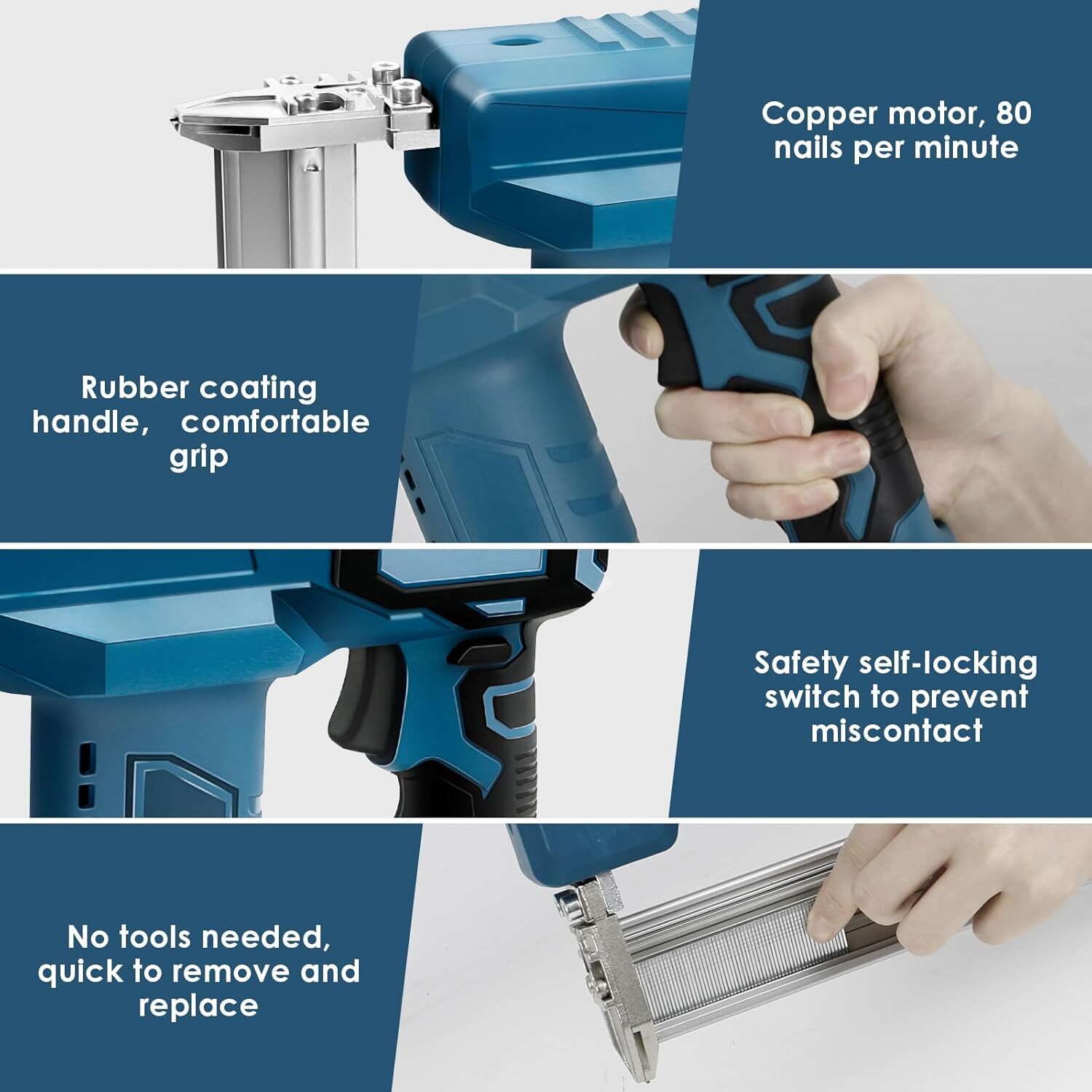 Copper motor, 80 nails per minute

Rubber coating handle, comfortable grip

Safety self-locking switch to prevent miscontact

No tools needed, quick to remove and replace