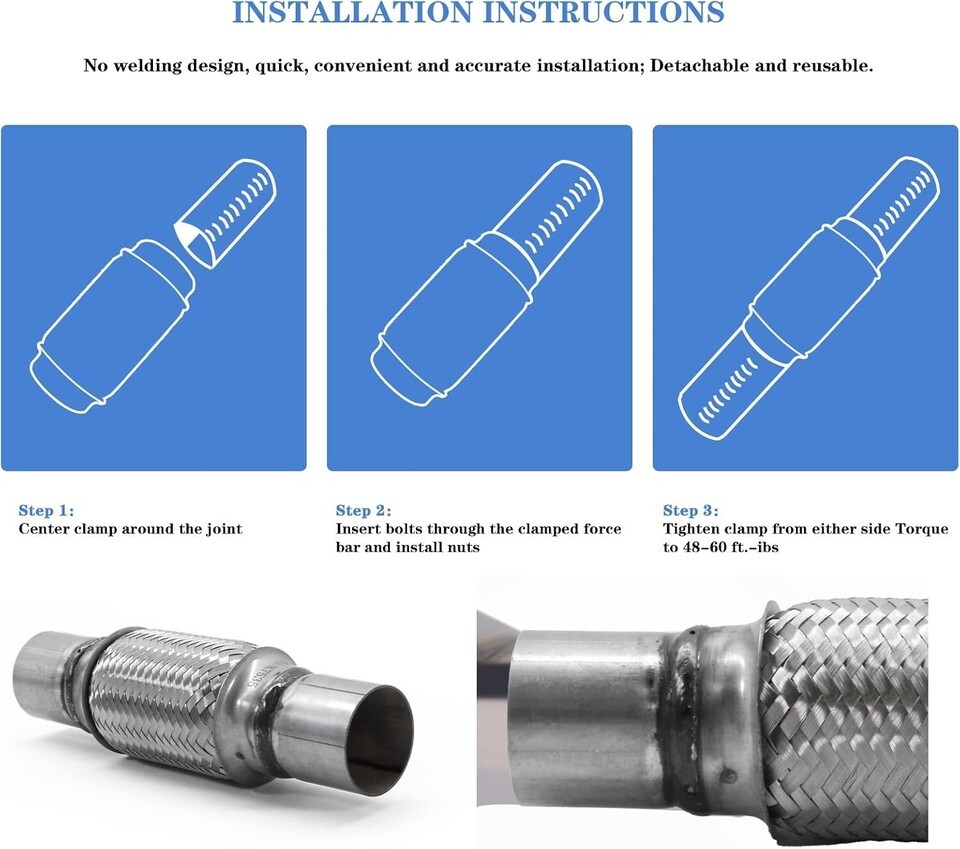 INSTALLATION INSTRUCTIONS

No welding design, quick, convenient and accurate installation; Detachable and reusable.

Step 1:
Center clamp around the joint

Step 2:
Insert bolts through the clamped force bar and install nuts

Step 3:
Tighten clamp from either side Torque to 48-60 ft.-ibs