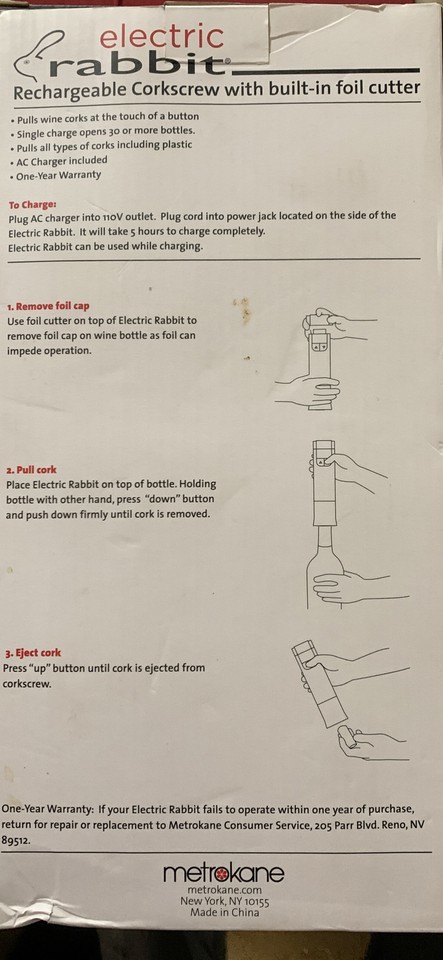 electric
rabbit®
Rechargeable Corkscrew with built-in foil cutter

• Pulls wine corks at the touch of a button
• Single charge opens 30 or more bottles.
• Pulls all types of corks including plastic
• AC Charger included
• One-Year Warranty

To Charge:
Plug AC charger into 110V outlet. Plug cord into power jack located on the side of the Electric Rabbit. It will take 5 hours to charge completely. Electric Rabbit can be used while charging.

1. Remove foil cap
Use foil cutter on top of Electric Rabbit to remove foil cap on wine bottle as foil can impede operation.

2. Pull cork
Place Electric Rabbit on top of bottle. Holding bottle with other hand, press "down" button and push down firmly until cork is removed.

3. Eject cork
Press "up" button until cork is ejected from corkscrew.

One-Year Warranty: If your Electric Rabbit fails to operate within one year of purchase, return for repair or replacement to Metrokane Consumer Service, 205 Parr Blvd. Reno, NV 89512.

metrokane
metrokane.com
New York, NY 10155
Made in China