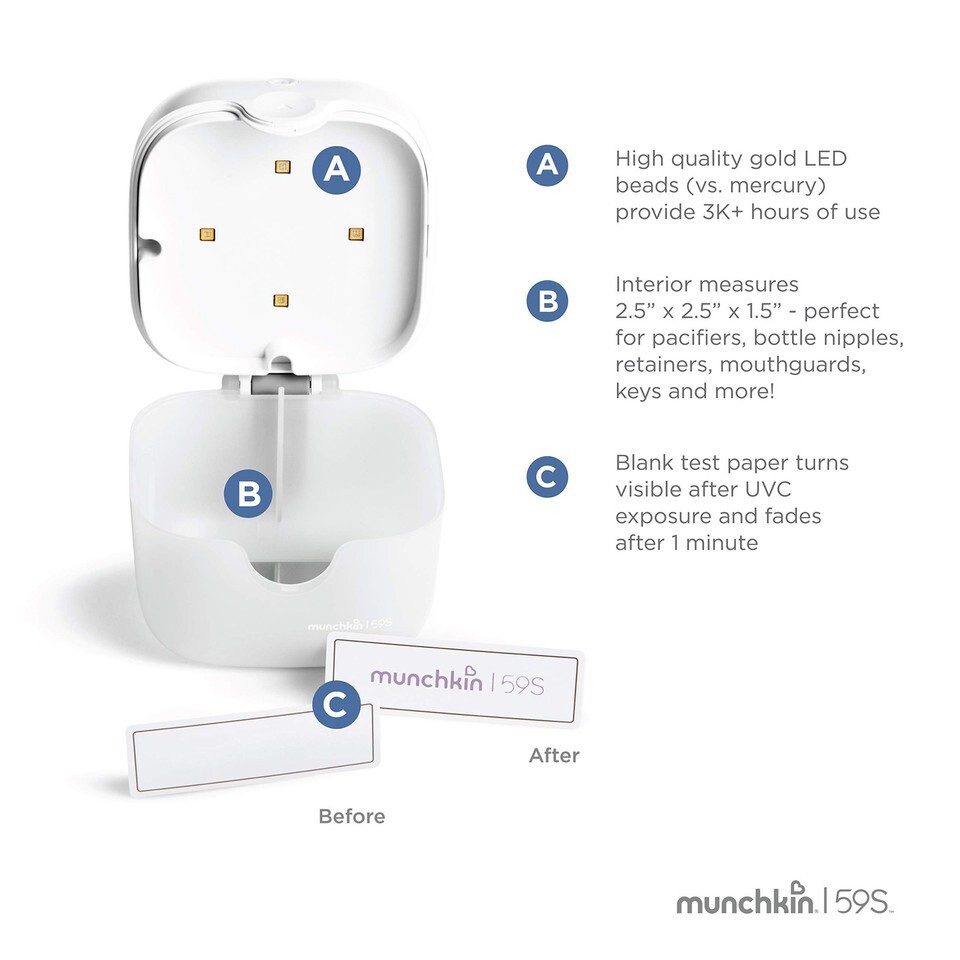 A

B

munchkin | 59S

munchkin | 59S

C

After

Before

A High quality gold LED beads (vs. mercury) provide 3K+ hours of use

B Interior measures 2.5” x 2.5” x 1.5” - perfect for pacifiers, bottle nipples, retainers, mouthguards, keys and more!

C Blank test paper turns visible after UVC exposure and fades after 1 minute

munchkin | 59S