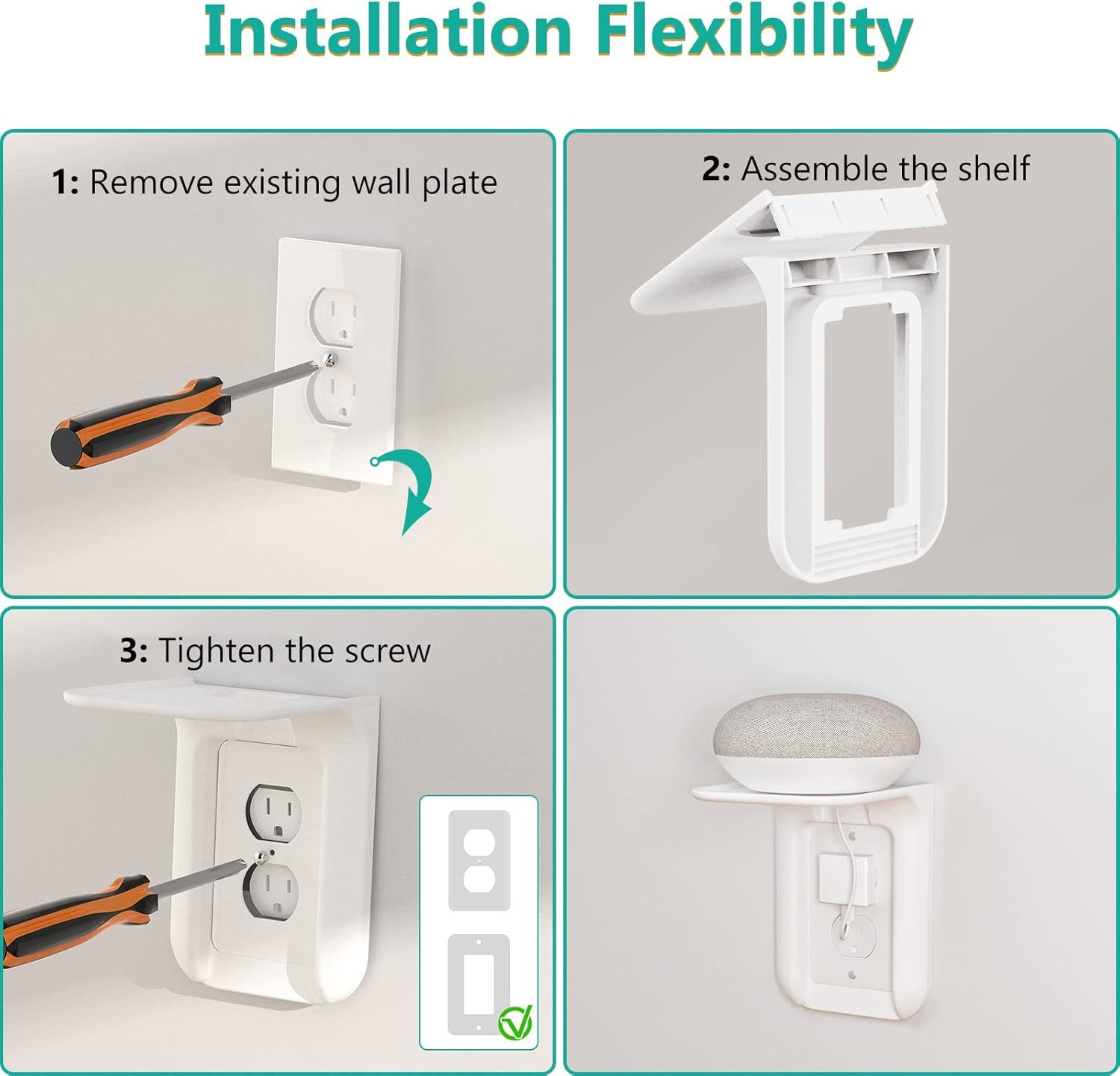 Installation Flexibility

1: Remove existing wall plate

2: Assemble the shelf

3: Tighten the screw